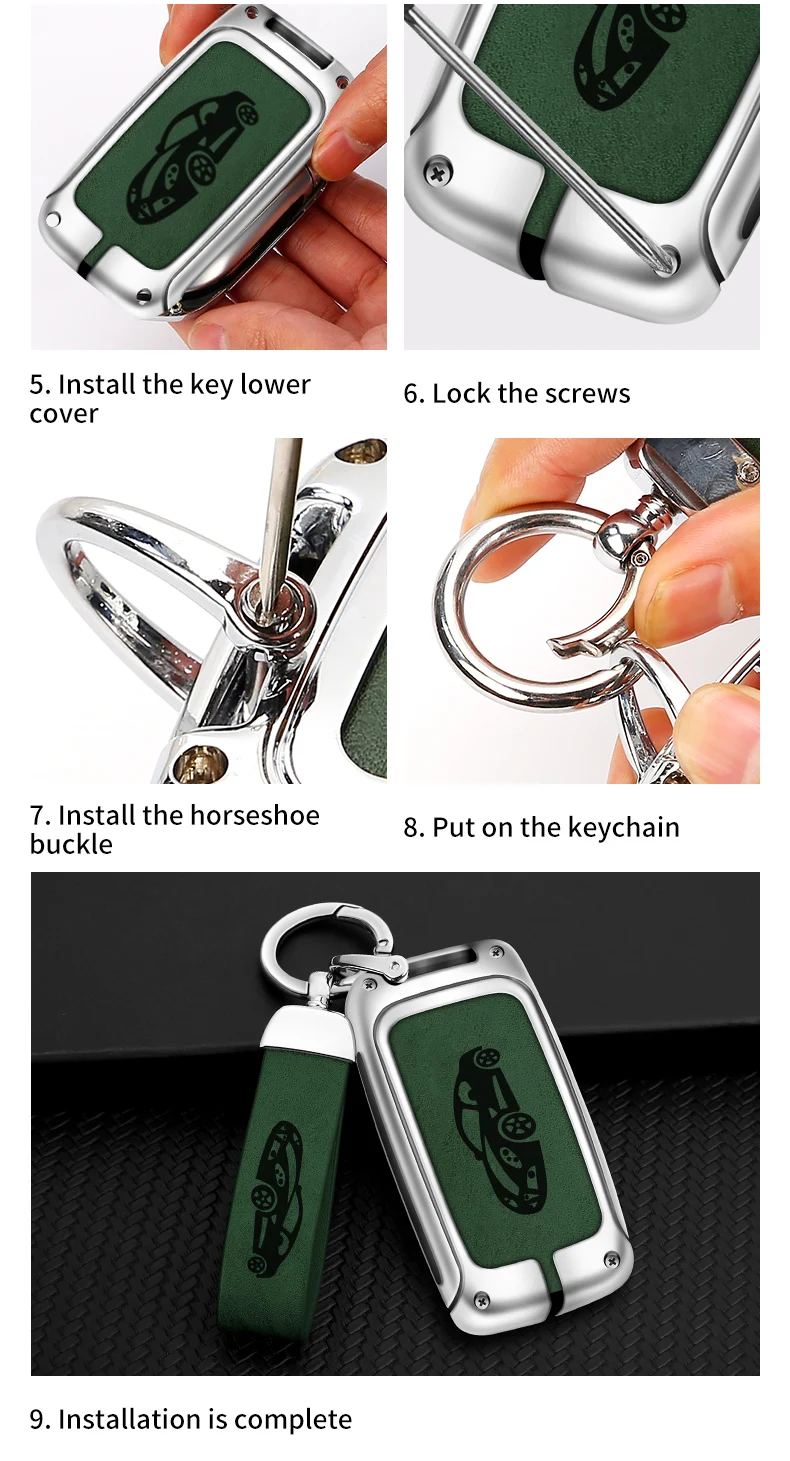 5. Install the key lower cover

6. Lock the screws

7. Install the horseshoe buckle

8. Put on the keychain

9. Installation is complete