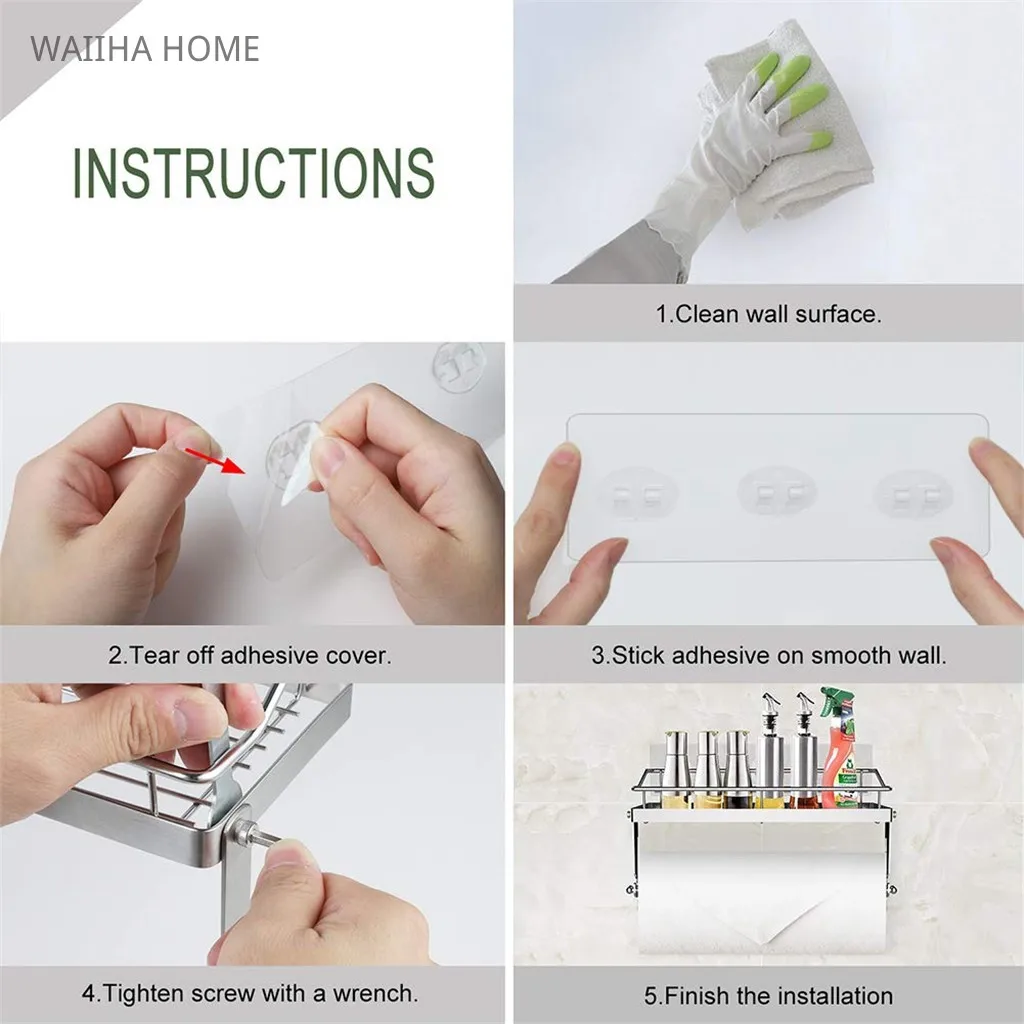 WAIIHA HOME

INSTRUCTIONS

1.Clean wall surface.

2.Tear off adhesive cover.

3.Stick adhesive on smooth wall.

4.Tighten screw with a wrench.

5.Finish the installation