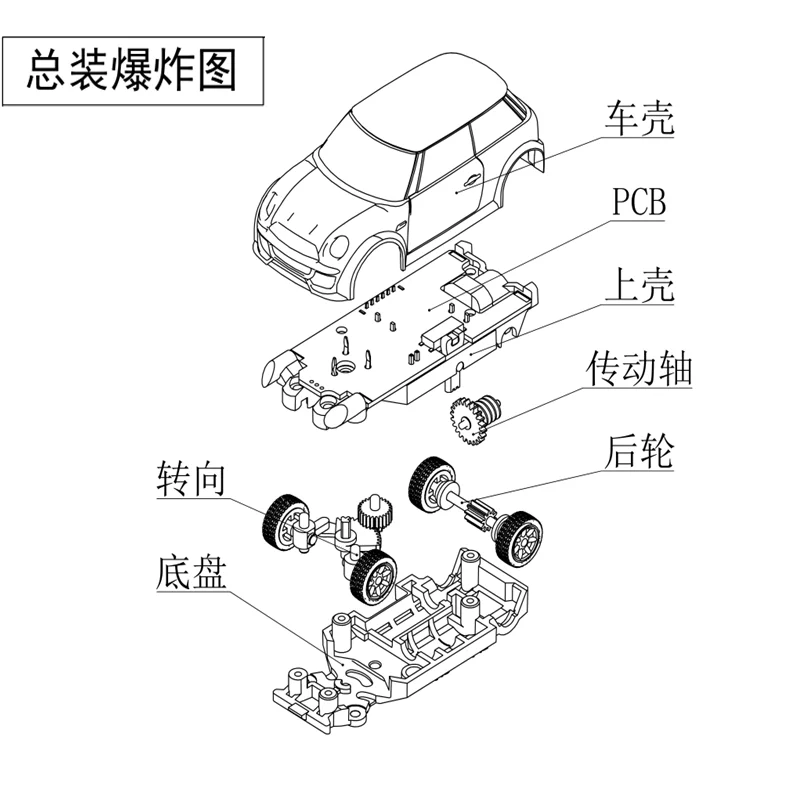 总装爆炸图

车壳

PCB

上壳

传动轴

后轮

转向

底盘