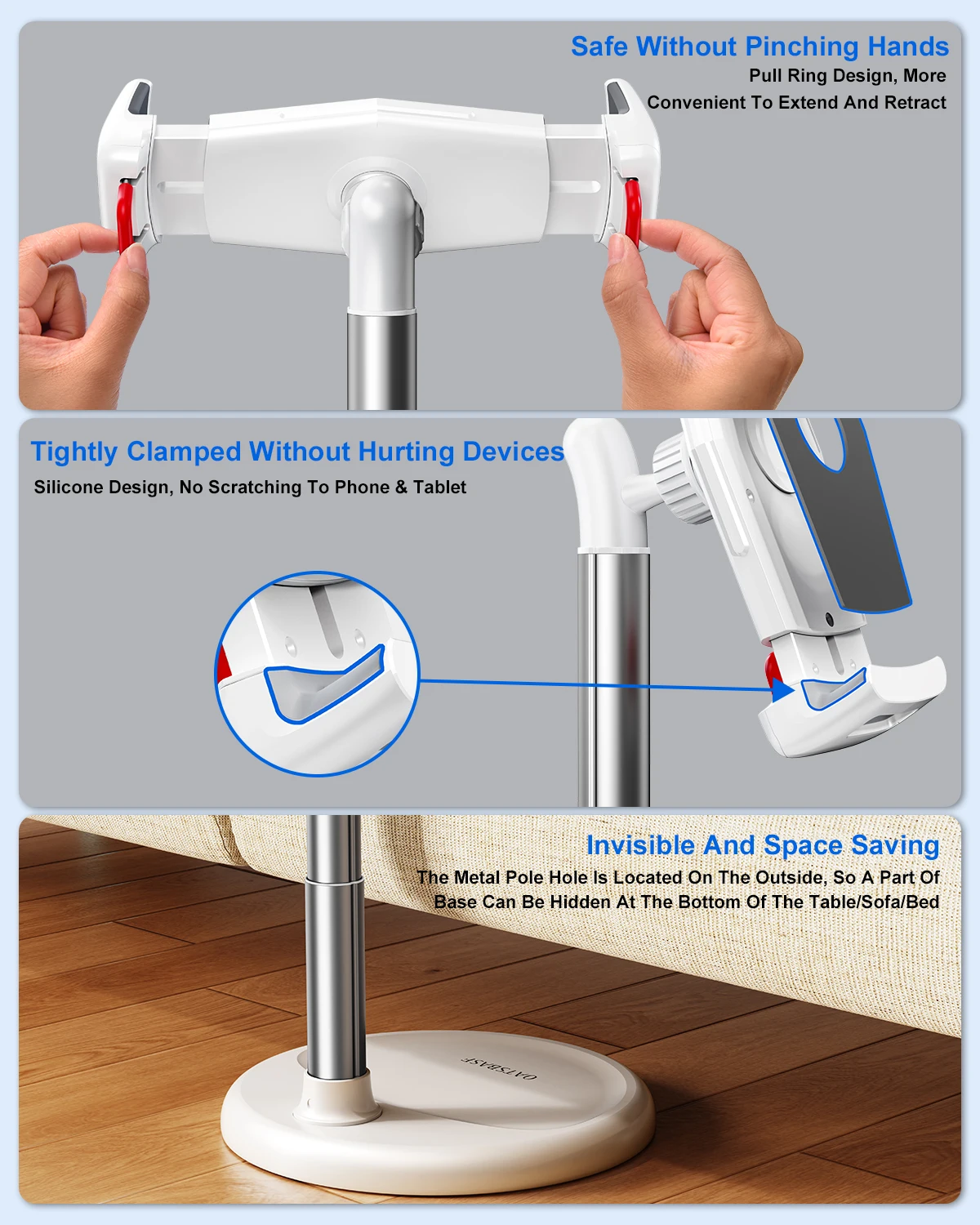 Safe Without Pinching Hands
Pull Ring Design, More Convenient To Extend And Retract

Tightly Clamped Without Hurting Devices
Silicone Design, No Scratching To Phone & Tablet

Invisible And Space Saving
The Metal Pole Hole Is Located On The Outside, So A Part Of Base Can Be Hidden At The Bottom Of The Table/Sofa/Bed

OATSBASF