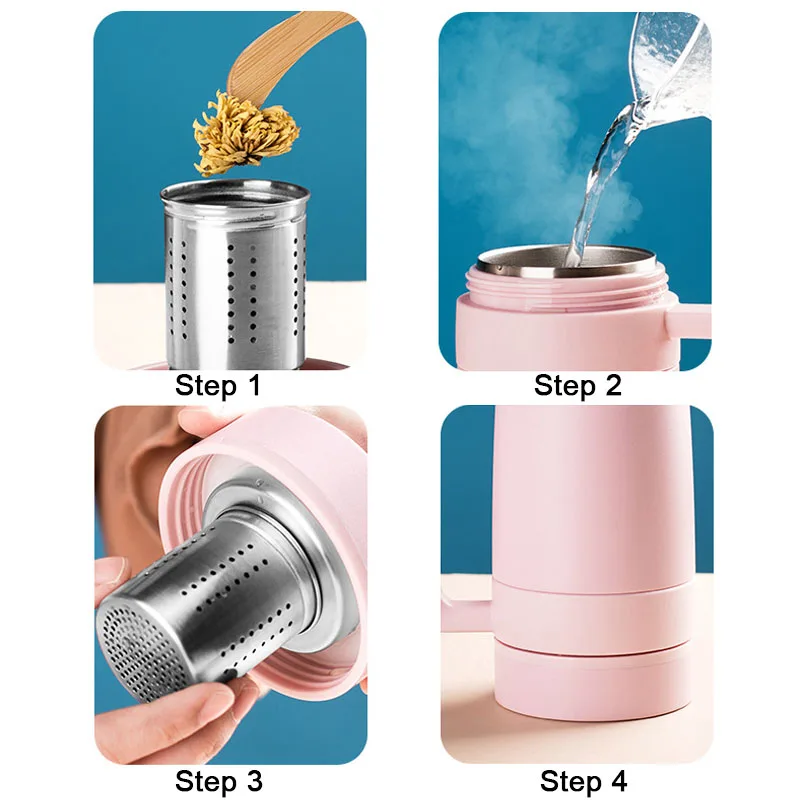 Step 1

Step 2

Step 3

Step 4