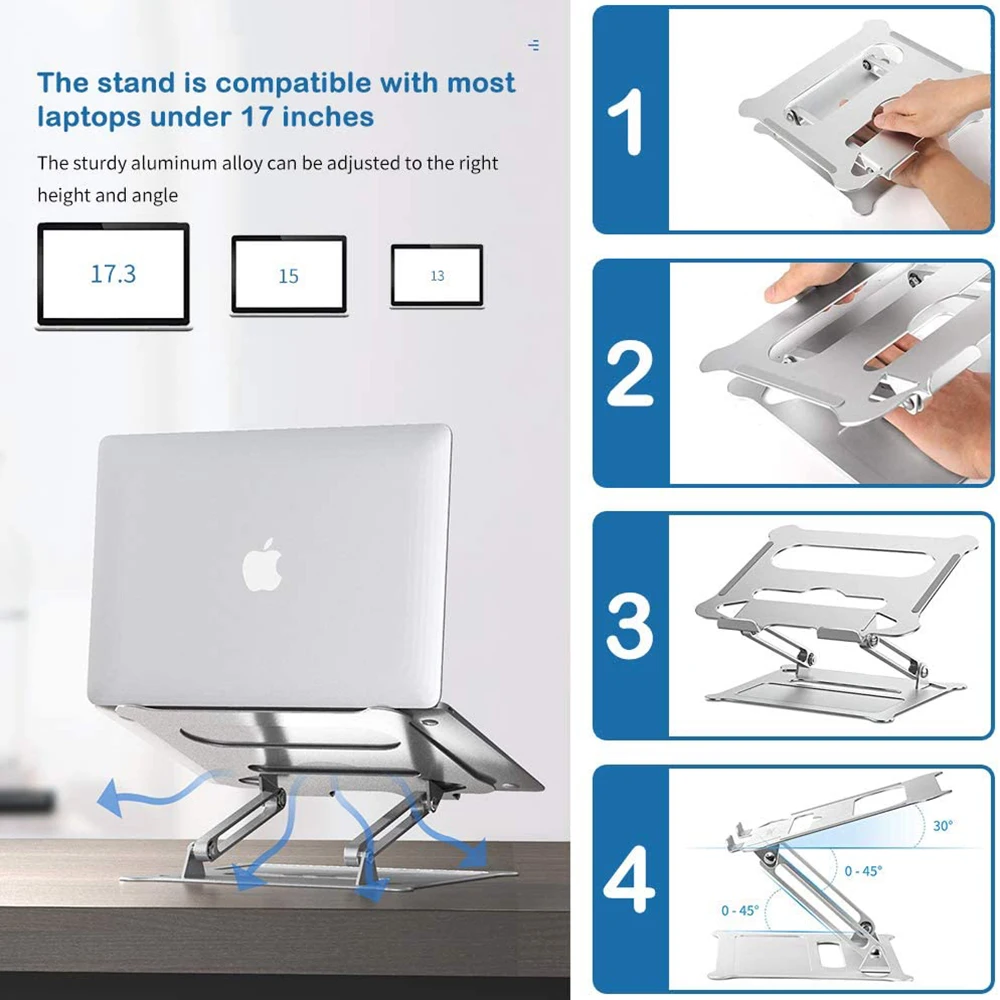 The stand is compatible with most laptops under 17 inches

The sturdy aluminum alloy can be adjusted to the right height and angle

17.3

15

13

1

2

3

4

30°

0 - 45°

0 - 45°