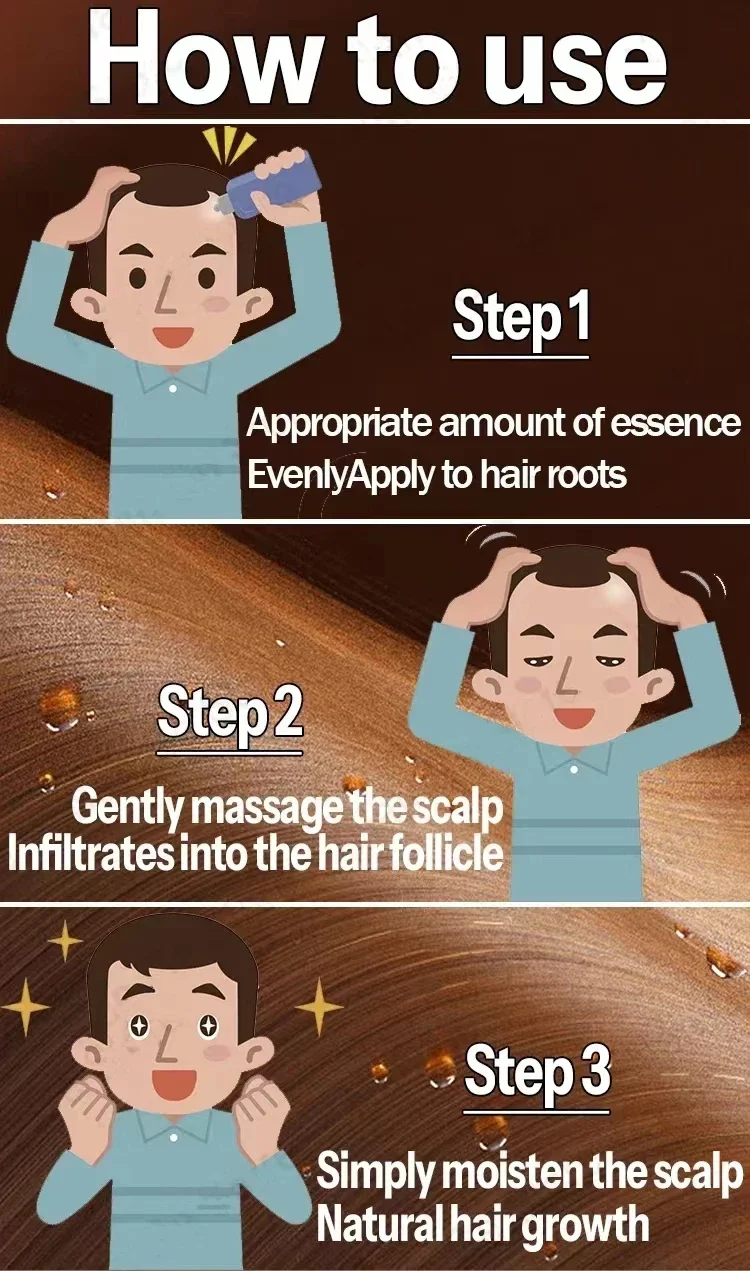 How to use

Step 1

Appropriate amount of essence
EvenlyApply to hair roots

Step 2

Gently massage the scalp
Infiltrates into the hair follicle

Step 3

Simply moisten the scalp
Natural hair growth