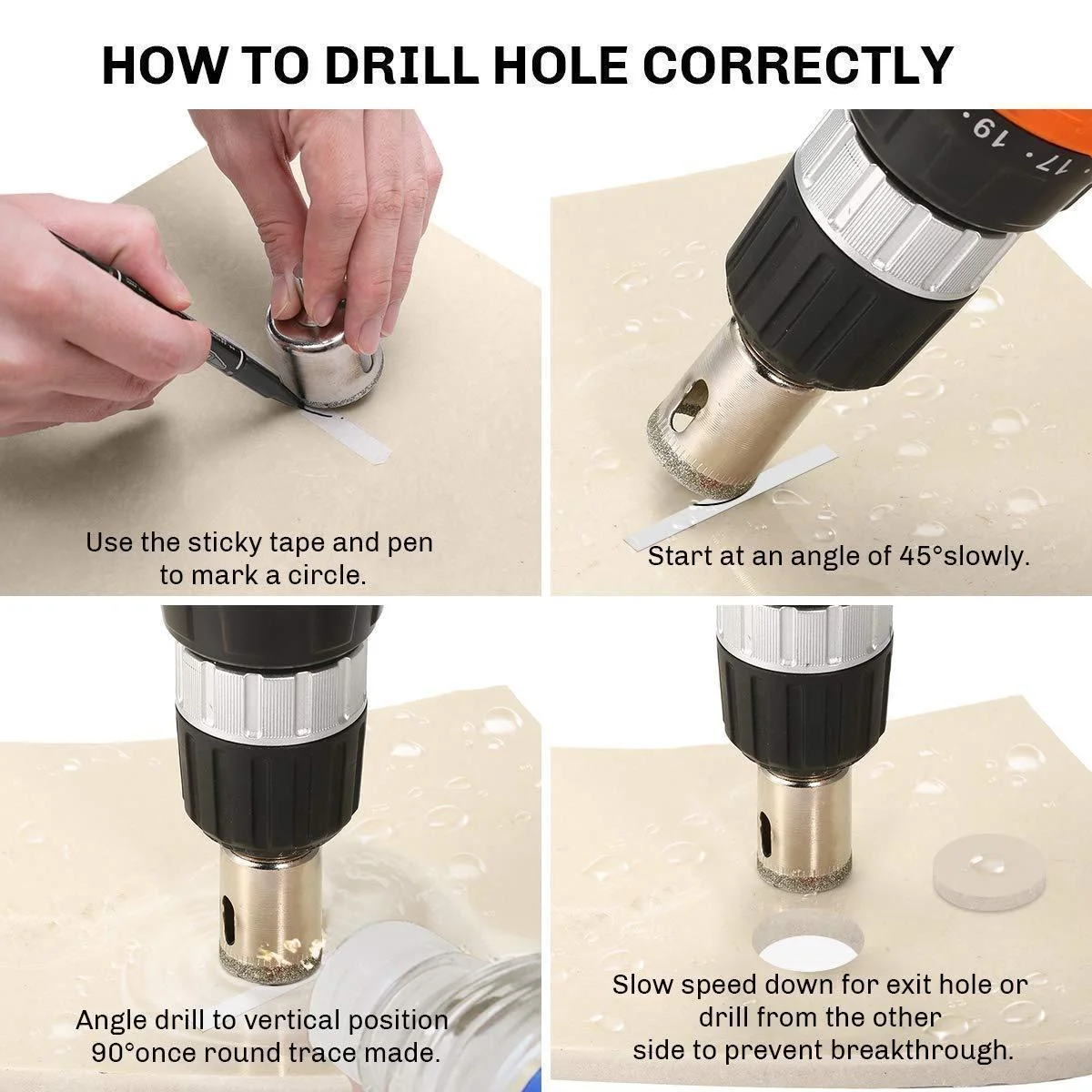 HOW TO DRILL HOLE CORRECTLY

17 · 19 ·

Use the sticky tape and pen to mark a circle.

Start at an angle of 45°slowly.

Angle drill to vertical position 90°once round trace made.

Slow speed down for exit hole or drill from the other side to prevent breakthrough.