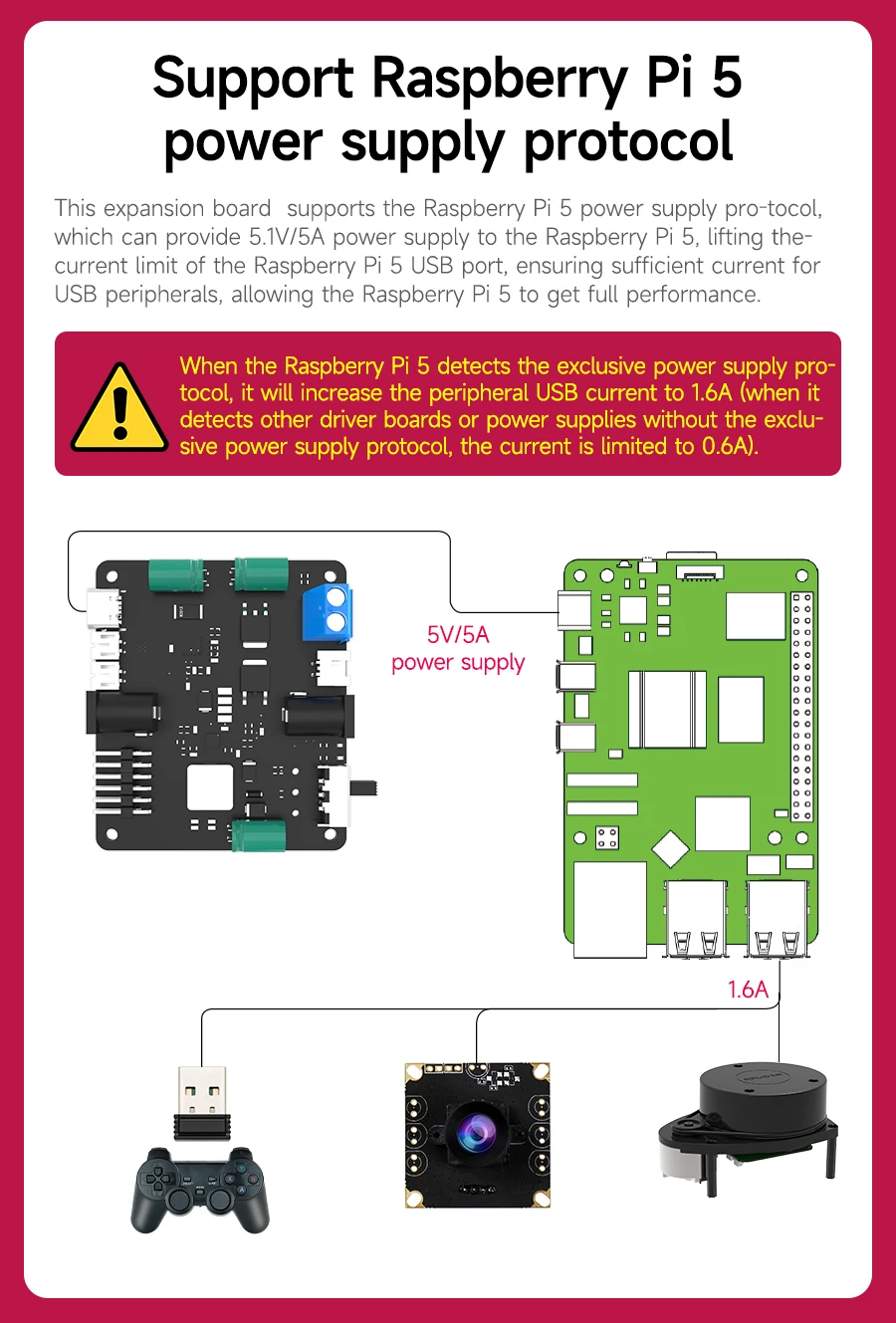 Support Raspberry Pi 5 power supply protocol

This expansion board supports the Raspberry Pi 5 power supply pro-tocol, which can provide 5.1V/5A power supply to the Raspberry Pi 5, lifting the-current limit of the Raspberry Pi 5 USB port, ensuring sufficient current for USB peripherals, allowing the Raspberry Pi 5 to get full performance.

When the Raspberry Pi 5 detects the exclusive power supply protocol, it will increase the peripheral USB current to 1.6A (when it detects other driver boards or power supplies without the exclusive power supply protocol, the current is limited to 0.6A).

5V/5A power supply

1.6A