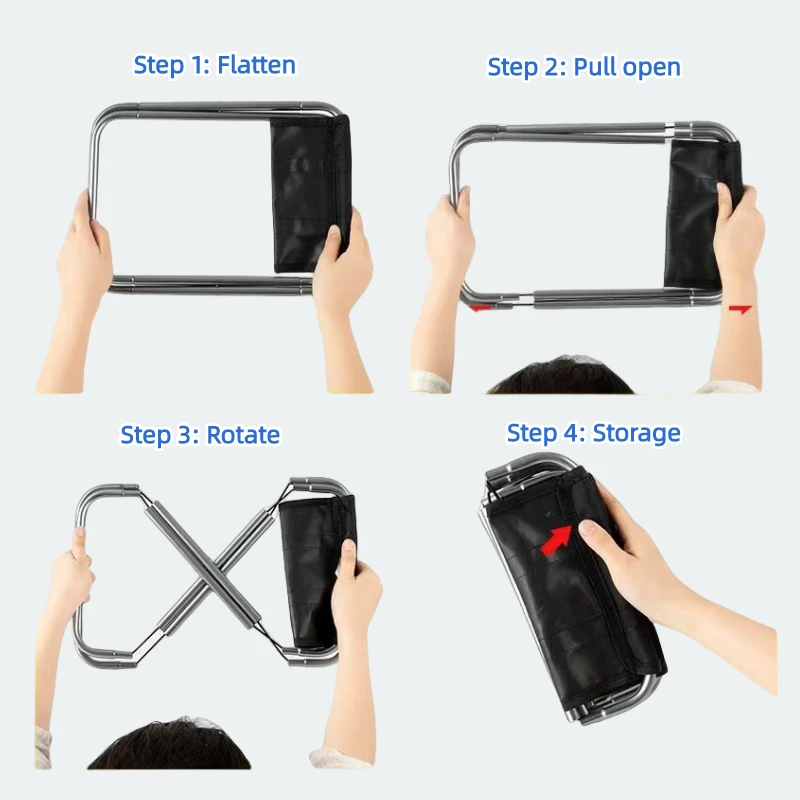 Step 1: Flatten

Step 2: Pull open

Step 3: Rotate

Step 4: Storage