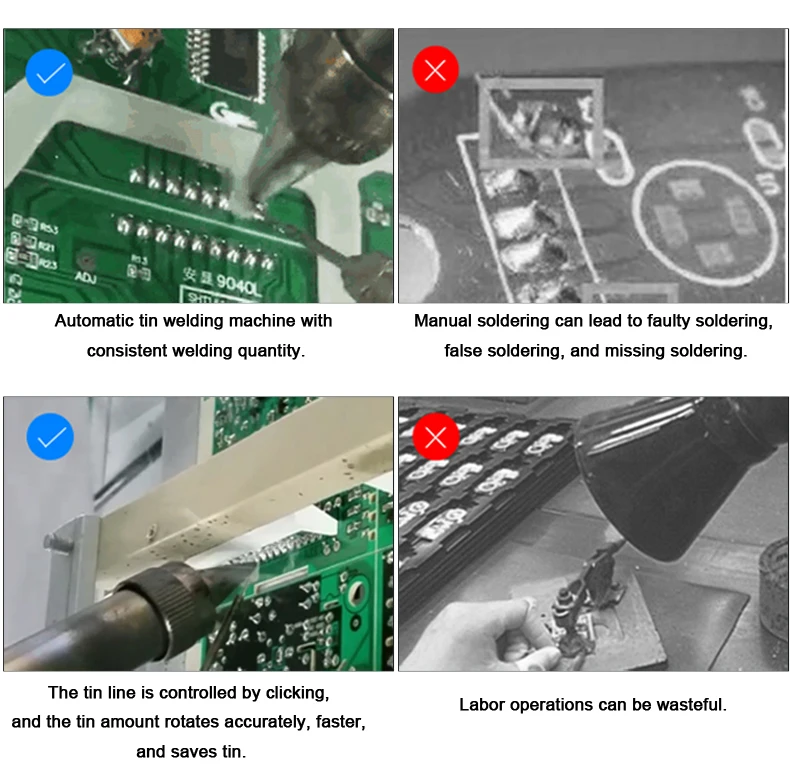 R53
R21
R23
ADJ
R13
安昱 9040L

Automatic tin welding machine with consistent welding quantity.

Manual soldering can lead to faulty soldering, false soldering, and missing soldering.

The tin line is controlled by clicking, and the tin amount rotates accurately, faster, and saves tin.

Labor operations can be wasteful.