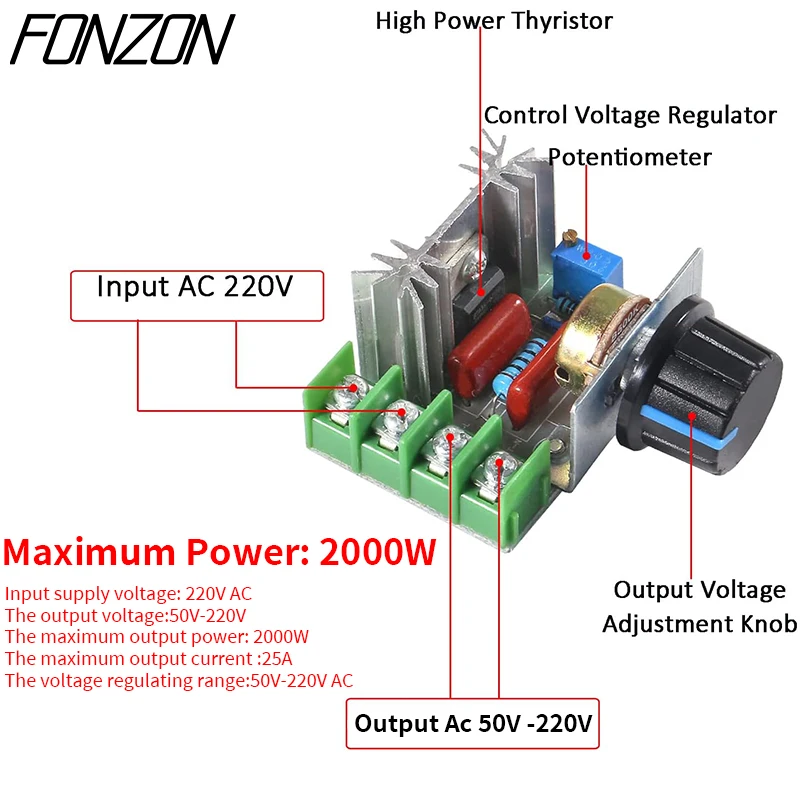 FONZON

High Power Thyristor

Control Voltage Regulator Potentiometer

Input AC 220V

Maximum Power: 2000W

Input supply voltage: 220V AC
The output voltage:50V-220V
The maximum output power: 2000W
The maximum output current :25A
The voltage regulating range:50V-220V AC

Output Voltage Adjustment Knob

Output Ac 50V -220V