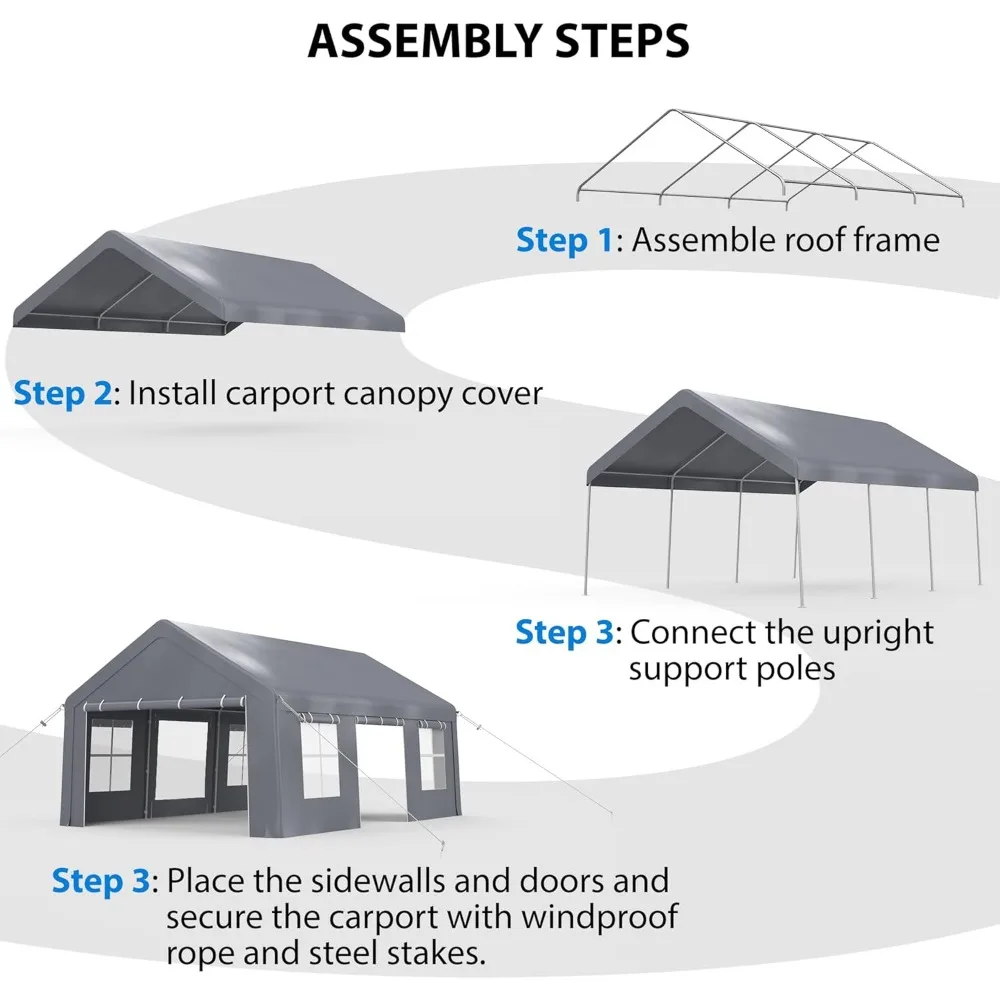 ASSEMBLY STEPS

Step 1: Assemble roof frame

Step 2: Install carport canopy cover

Step 3: Connect the upright support poles

Step 3: Place the sidewalls and doors and secure the carport with windproof rope and steel stakes.