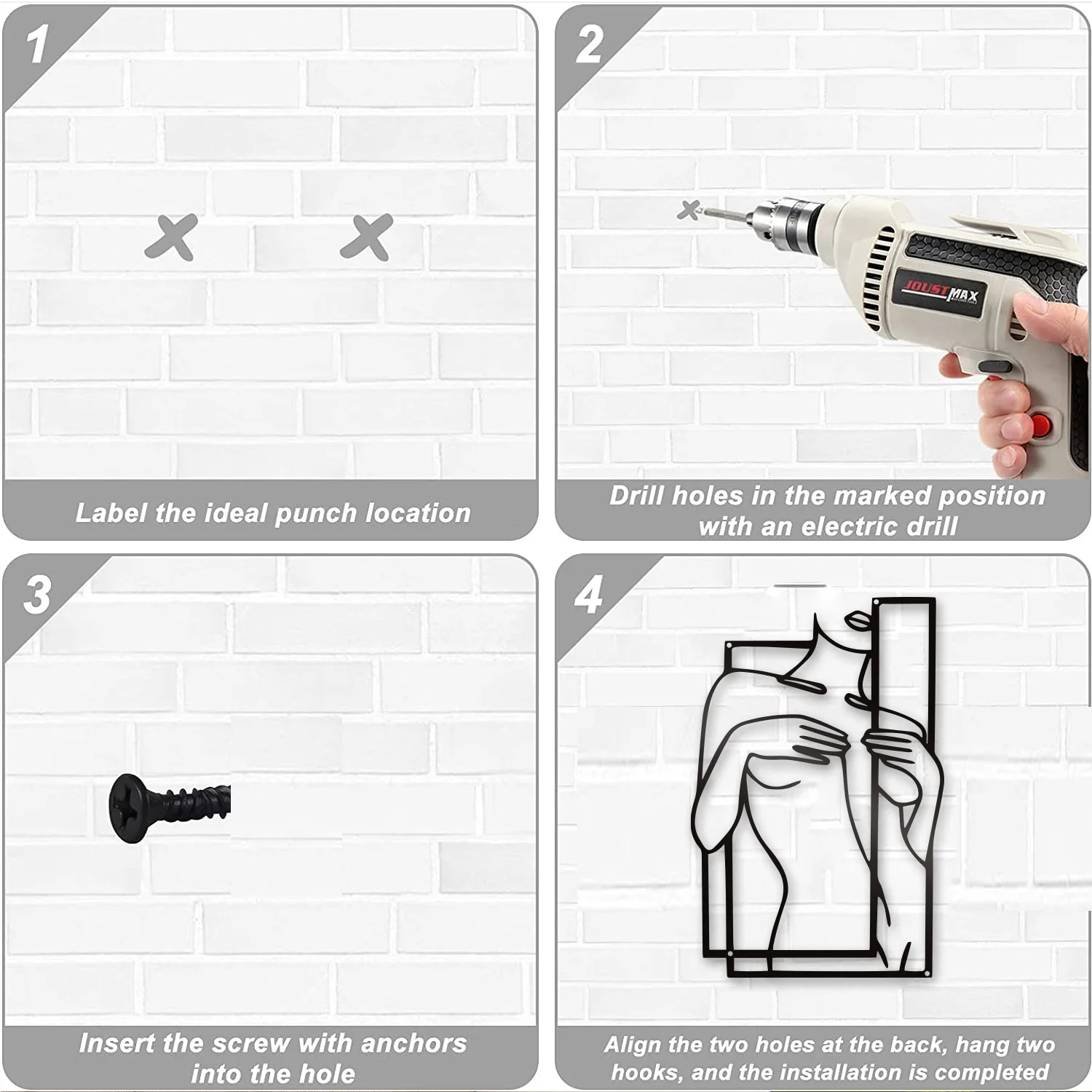 1

Label the ideal punch location

2

JOUSTMAX

Drill holes in the marked position with an electric drill

3

Insert the screw with anchors into the hole

4

Align the two holes at the back, hang two hooks, and the installation is completed