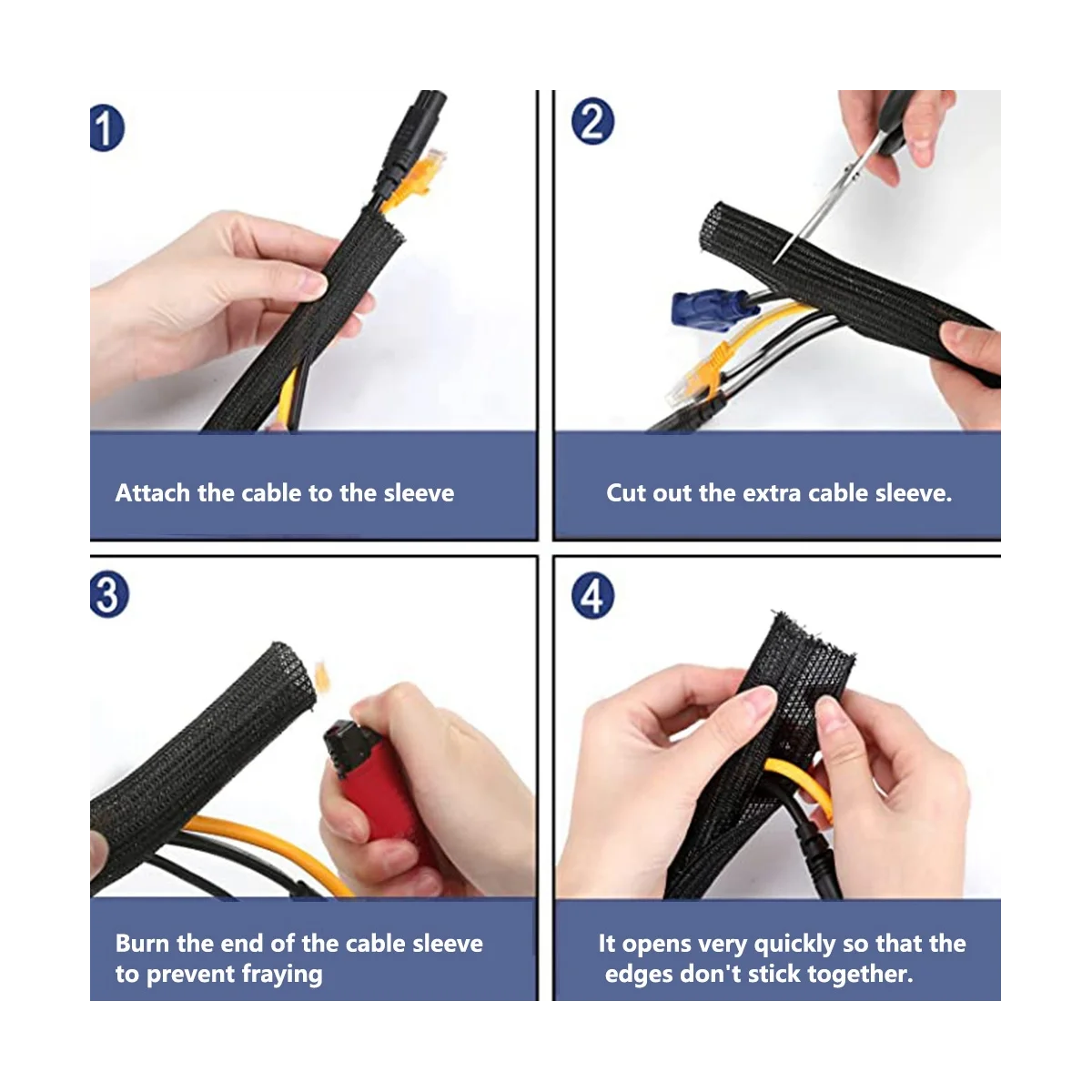 1

Attach the cable to the sleeve

2

Cut out the extra cable sleeve.

3

Burn the end of the cable sleeve to prevent fraying

4

It opens very quickly so that the edges don't stick together.