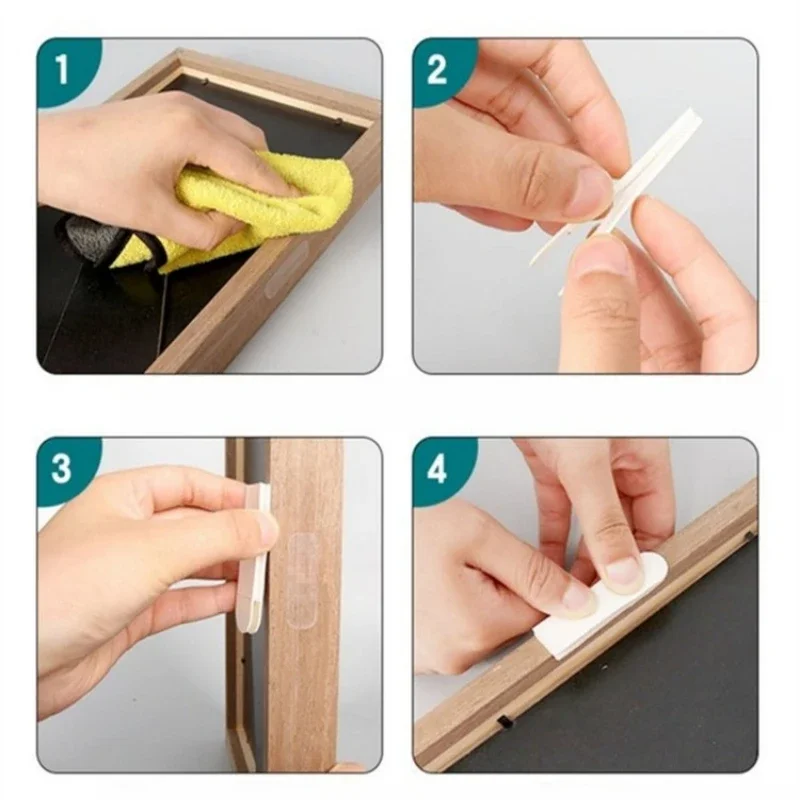 1

2

3

4