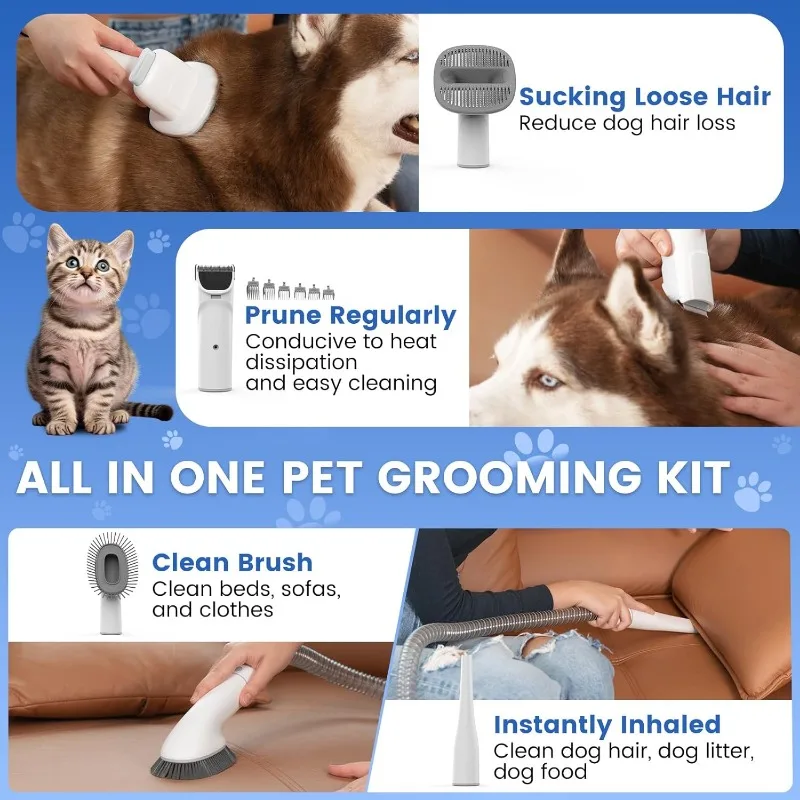 Sucking Loose Hair
Reduce dog hair loss

Prune Regularly
Conducive to heat dissipation and easy cleaning

ALL IN ONE PET GROOMING KIT

Clean Brush
Clean beds, sofas, and clothes

Instantly Inhaled
Clean dog hair, dog litter, dog food