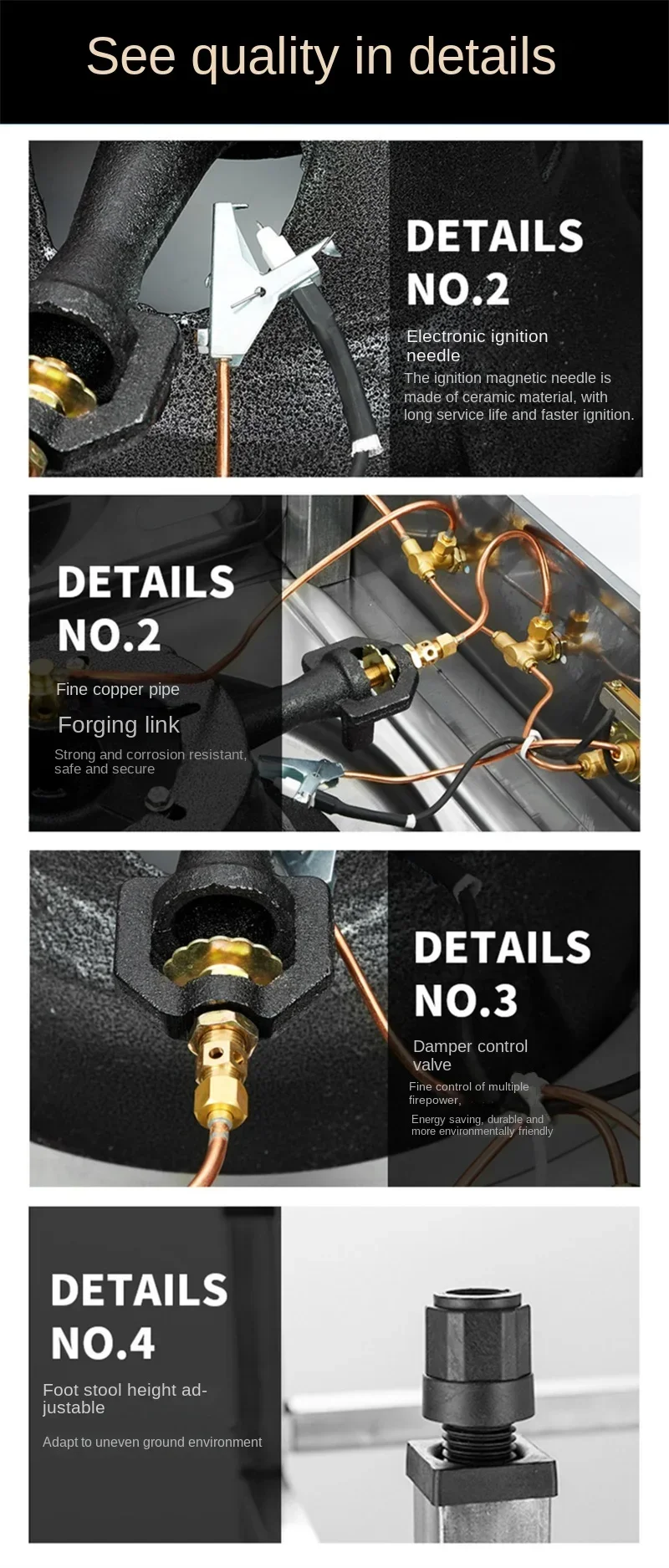 See quality in details

DETAILS
NO.2

Electronic ignition needle

The ignition magnetic needle is made of ceramic material, with long service life and faster ignition.

DETAILS
NO.2

Fine copper pipe

Forging link

Strong and corrosion resistant, safe and secure

DETAILS
NO.3

Damper control valve

Fine control of multiple firepower,

Energy saving, durable and more environmentally friendly

DETAILS
NO.4

Foot stool height adjustable

Adapt to uneven ground environment