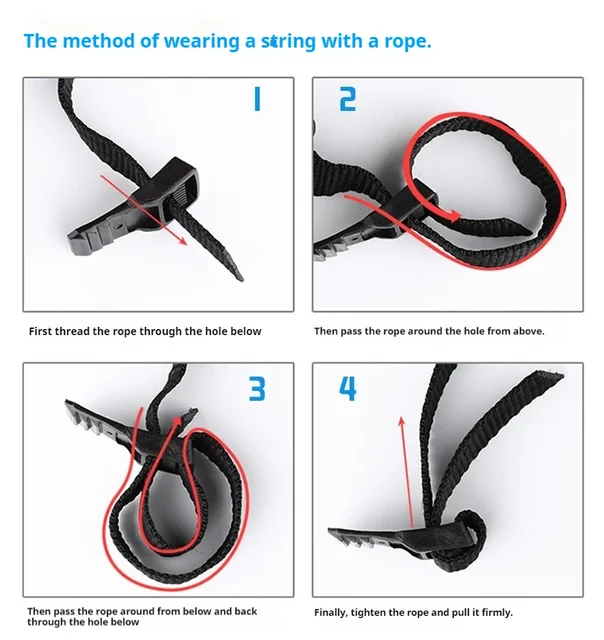 The method of wearing a string with a rope.

1

First thread the rope through the hole below

2

Then pass the rope around the hole from above.

3

Then pass the rope around from below and back through the hole below

4

Finally, tighten the rope and pull it firmly.