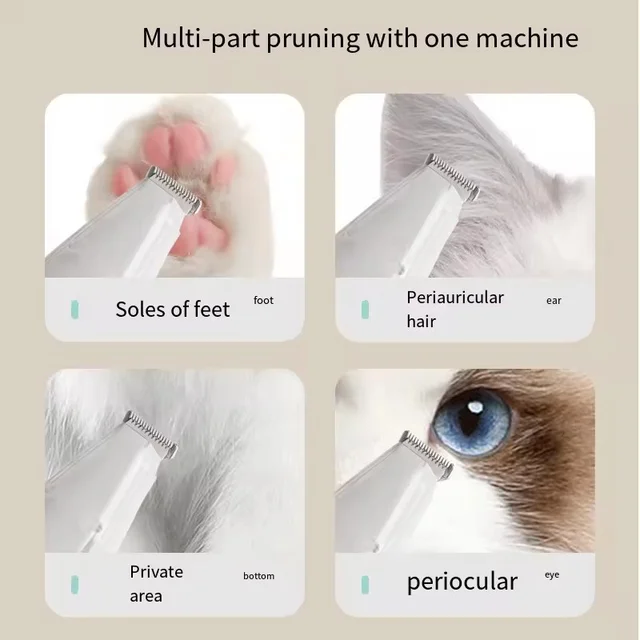 Multi-part pruning with one machine

Soles of feet foot

Periauricular hair ear

Private area bottom

periocular eye