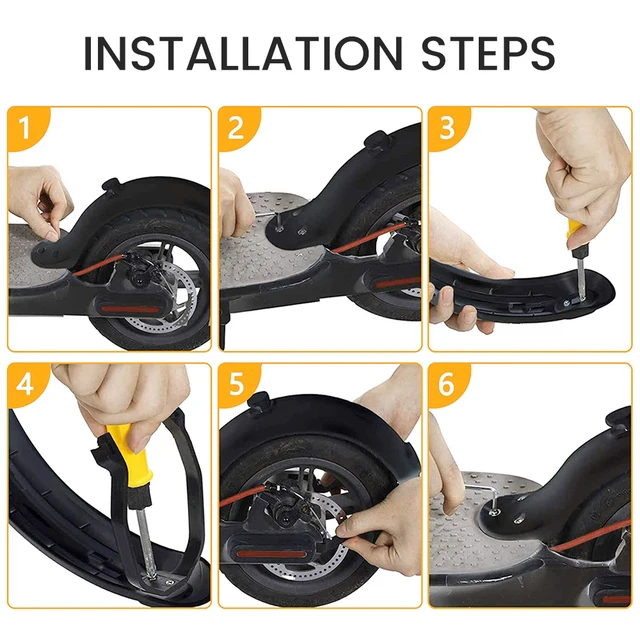 INSTALLATION STEPS

1

2

3

4

5

6