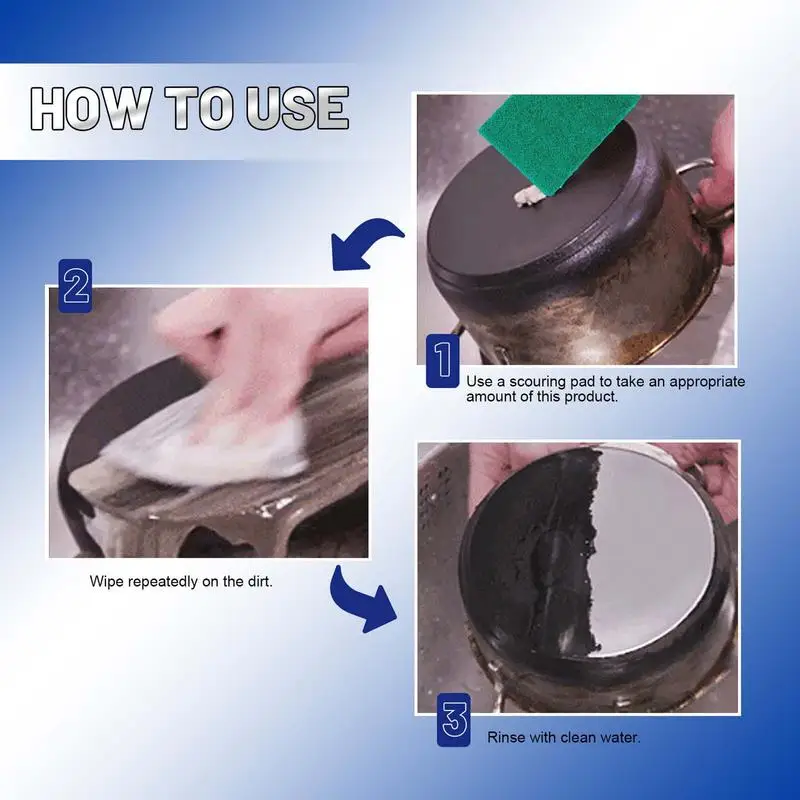 HOW TO USE

1
Use a scouring pad to take an appropriate amount of this product.

2
Wipe repeatedly on the dirt.

3
Rinse with clean water.