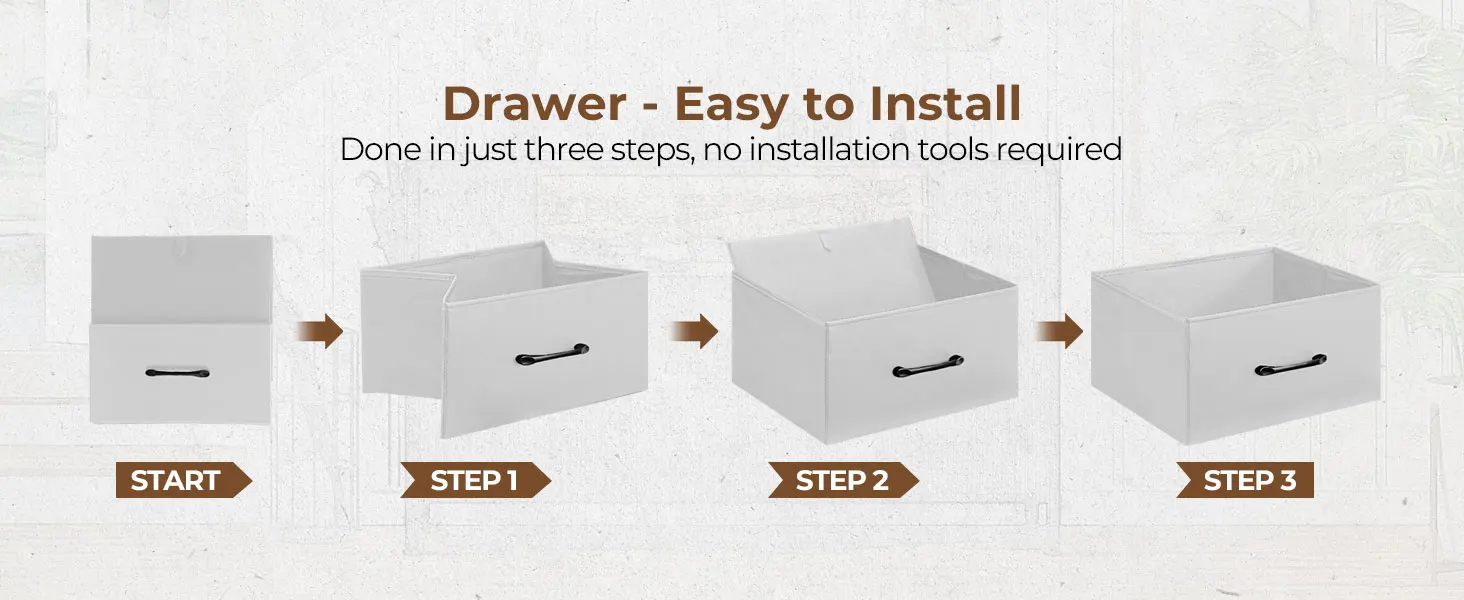 Drawer - Easy to Install
Done in just three steps, no installation tools required

START

STEP 1

STEP 2

STEP 3