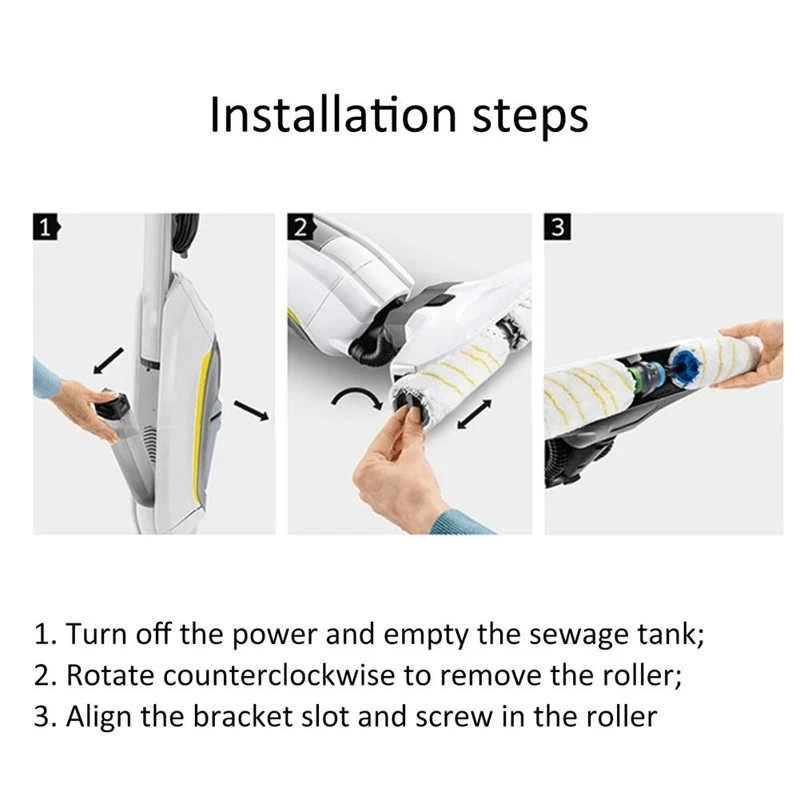 Installation steps

1

2

3

1. Turn off the power and empty the sewage tank;
2. Rotate counterclockwise to remove the roller;
3. Align the bracket slot and screw in the roller