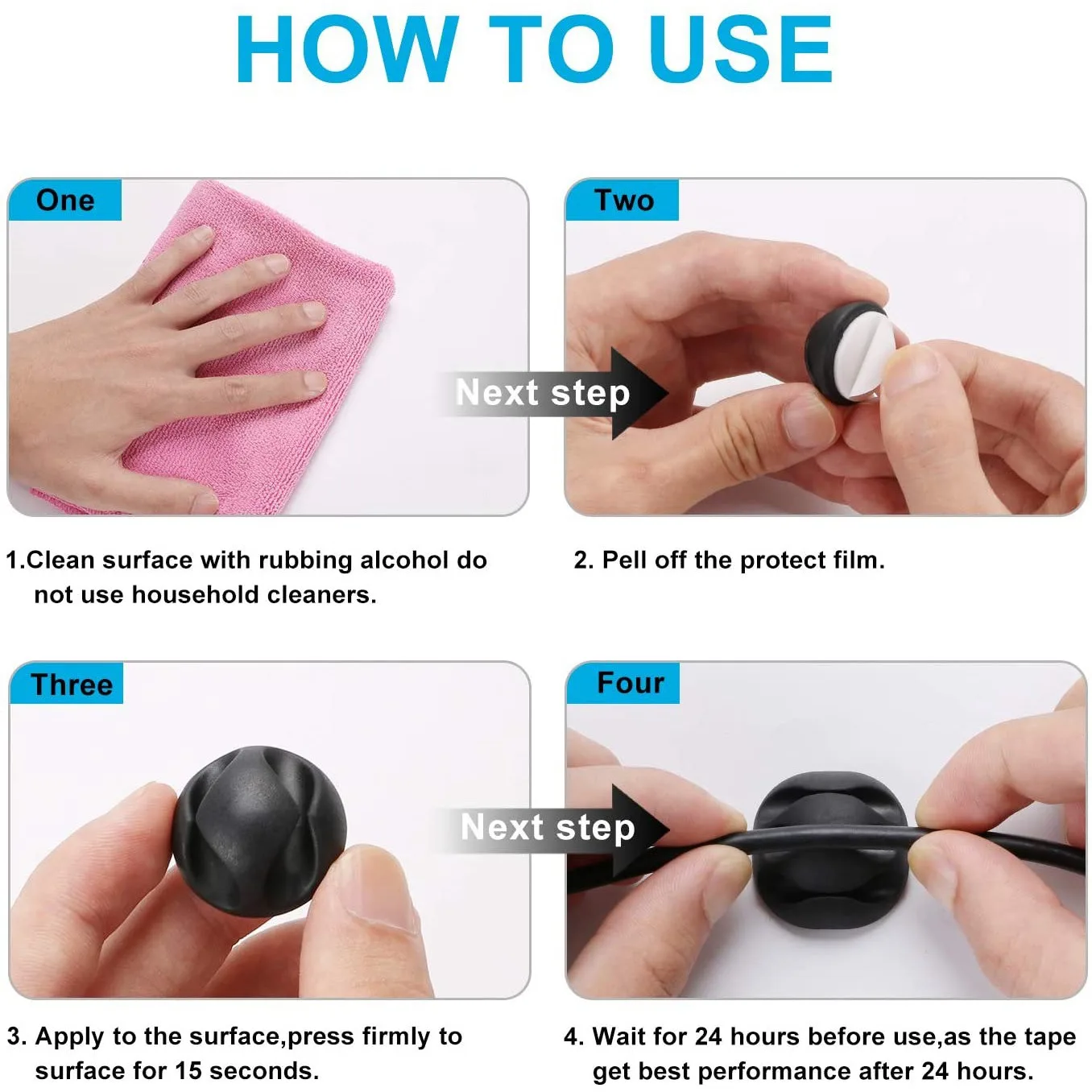 HOW TO USE

One

Next step

Two

1.Clean surface with rubbing alcohol do not use household cleaners.

2. Pell off the protect film.

Three

Next step

Four

3. Apply to the surface,press firmly to surface for 15 seconds.

4. Wait for 24 hours before use,as the tape get best performance after 24 hours.