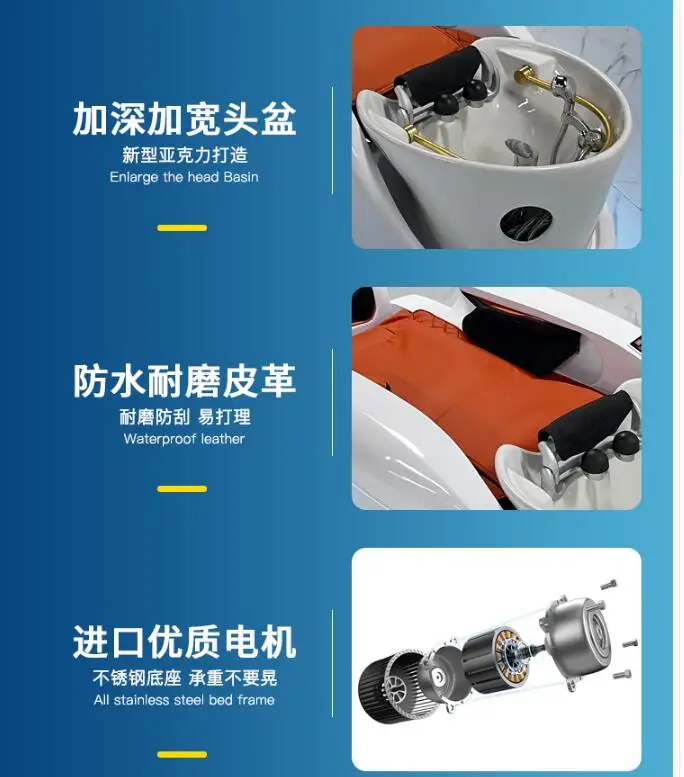 加深加宽头盆
新型亚克力打造
Enlarge the head Basin

防水耐磨皮革
耐磨防刮 易打理
Waterproof leather

进口优质电机
不锈钢底座 承重不要晃
All stainless steel bed frame