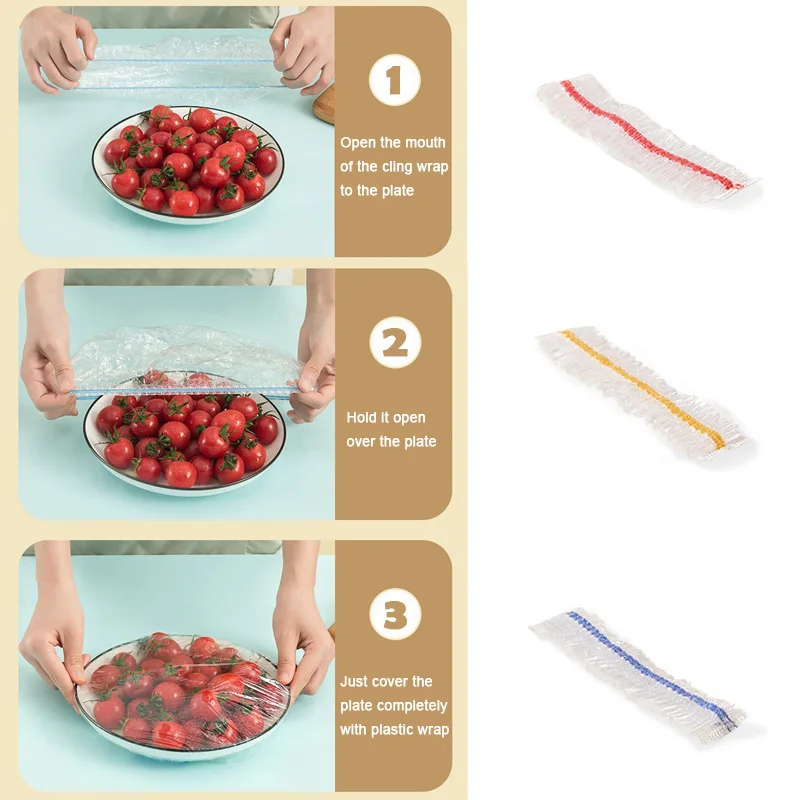 1

Open the mouth of the cling wrap to the plate

2

Hold it open over the plate

3

Just cover the plate completely with plastic wrap