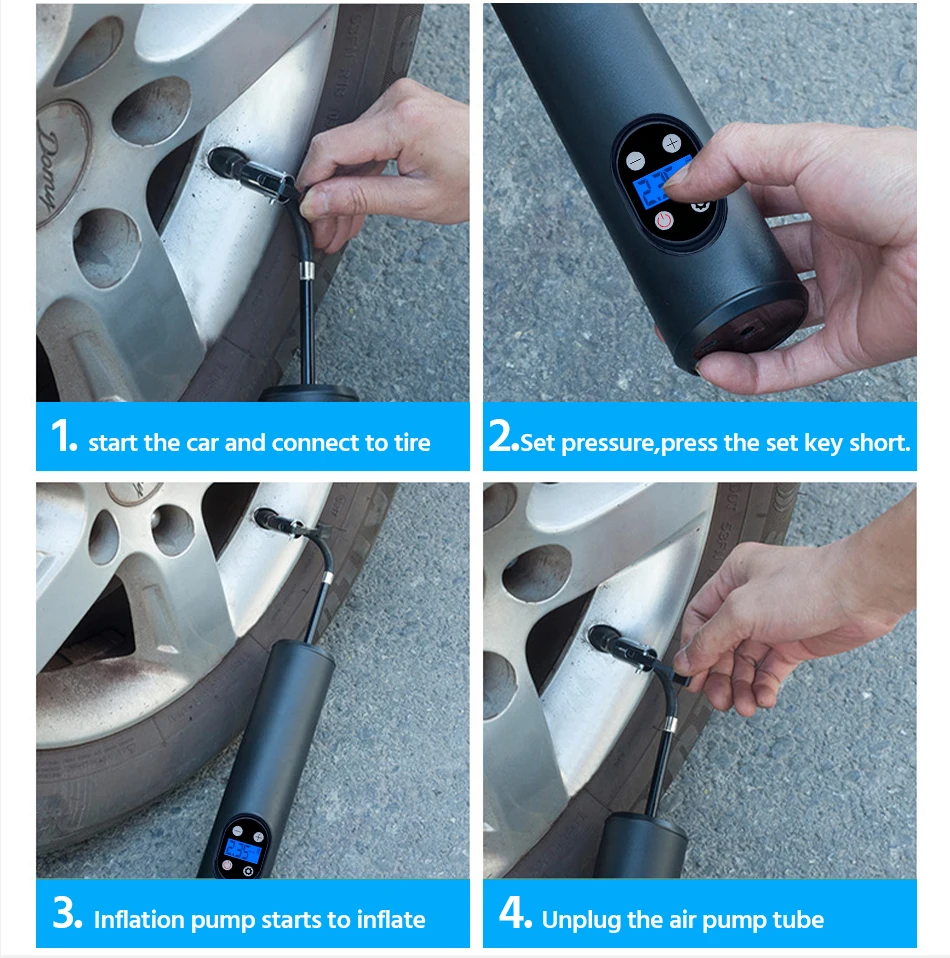 1. start the car and connect to tire

2.Set pressure,press the set key short.

3. Inflation pump starts to inflate

4. Unplug the air pump tube