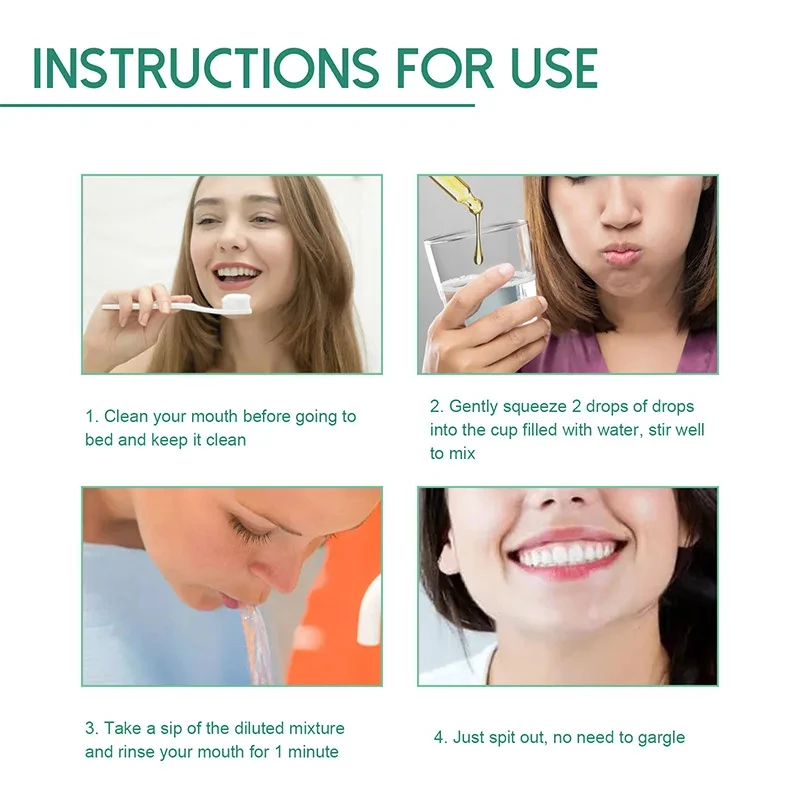 INSTRUCTIONS FOR USE

1. Clean your mouth before going to bed and keep it clean

2. Gently squeeze 2 drops of drops into the cup filled with water, stir well to mix

3. Take a sip of the diluted mixture and rinse your mouth for 1 minute

4. Just spit out, no need to gargle