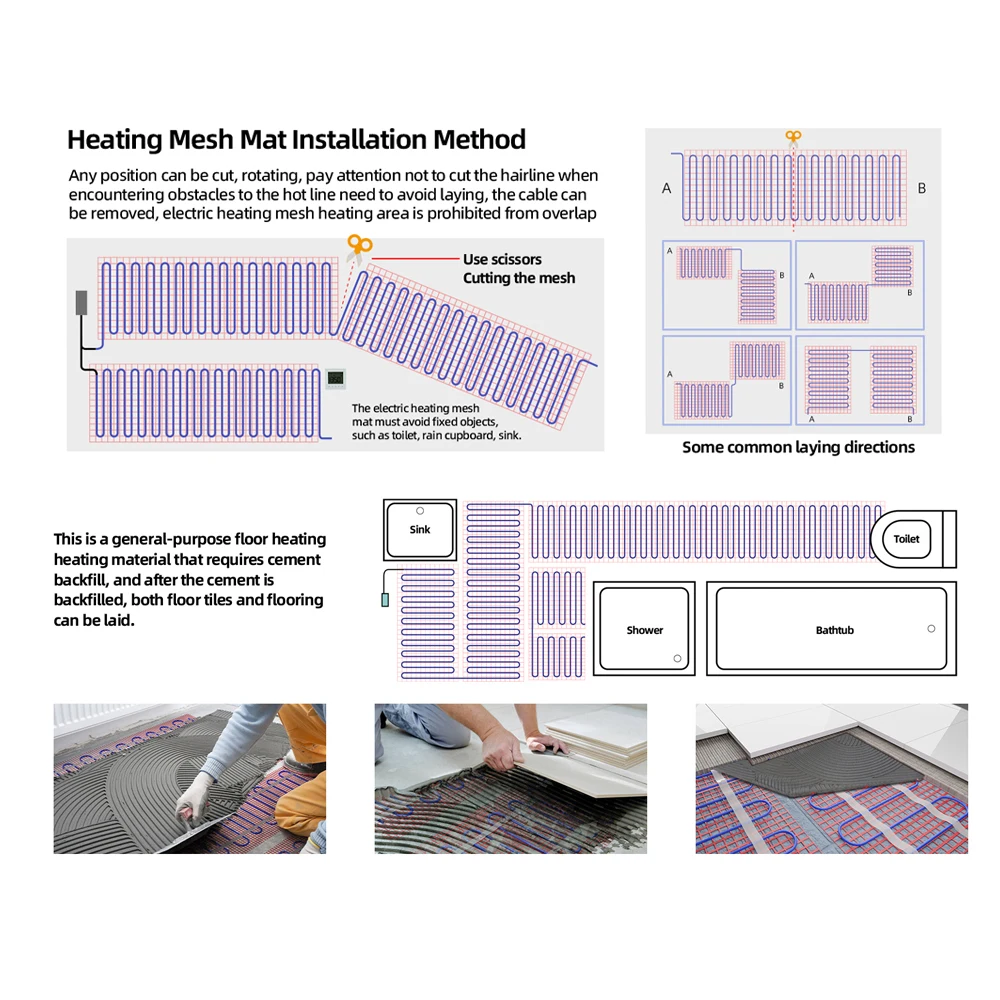 Heating Mesh Mat Installation Method

Any position can be cut, rotating, pay attention not to cut the hairline when encountering obstacles to the hot line need to avoid laying, the cable can be removed, electric heating mesh heating area is prohibited from overlap

Use scissors
Cutting the mesh

The electric heating mesh mat must avoid fixed objects, such as toilet, rain cupboard, sink.

A B

A B

A B

A B

A B

Some common laying directions

This is a general-purpose floor heating heating material that requires cement backfill, and after the cement is backfilled, both floor tiles and flooring can be laid.

Sink

Toilet

Shower

Bathtub