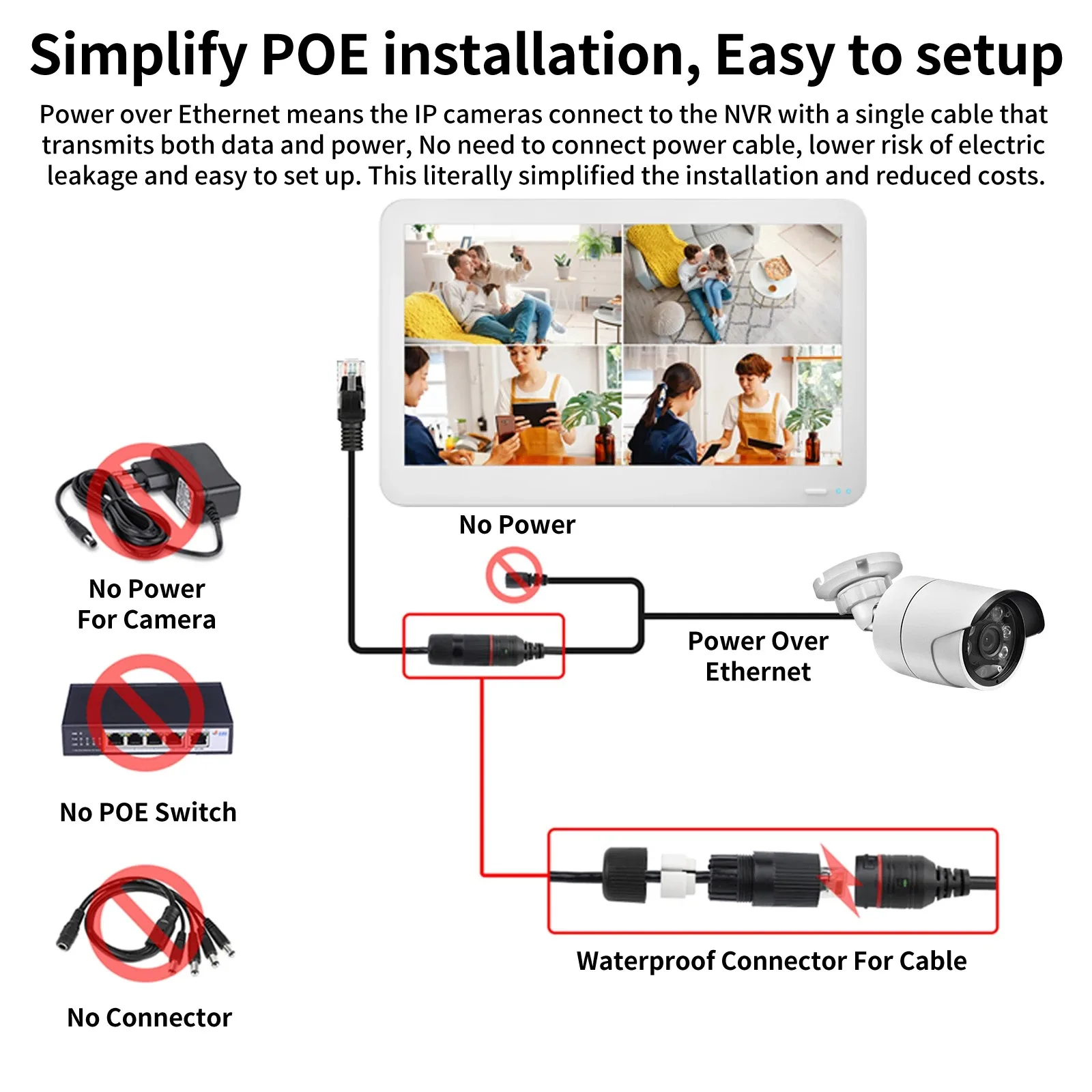 Simplify POE installation, Easy to setup

Power over Ethernet means the IP cameras connect to the NVR with a single cable that transmits both data and power, No need to connect power cable, lower risk of electric leakage and easy to set up. This literally simplified the installation and reduced costs.

No Power

No Power
For Camera

Power Over
Ethernet

No POE Switch

Waterproof Connector For Cable

No Connector