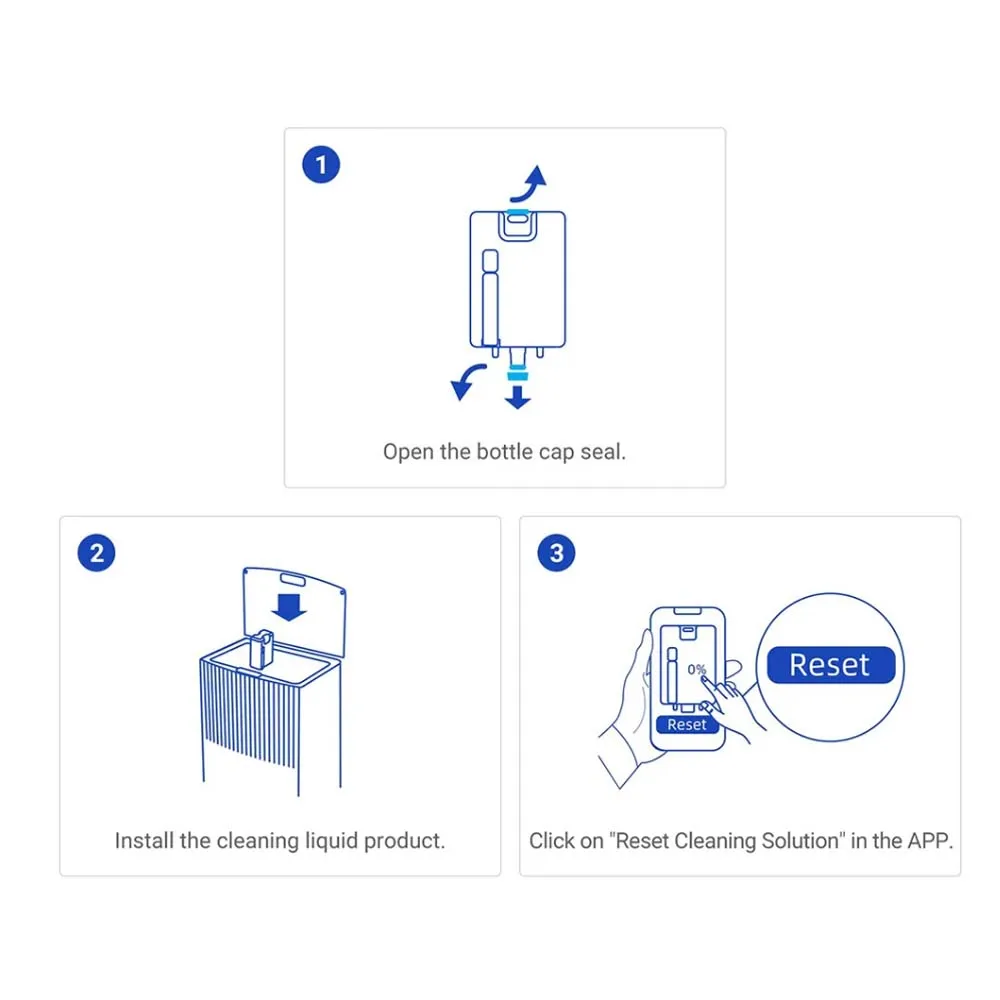 1

Open the bottle cap seal.

2

Install the cleaning liquid product.

3

0%

Reset

Reset

Click on "Reset Cleaning Solution" in the APP.