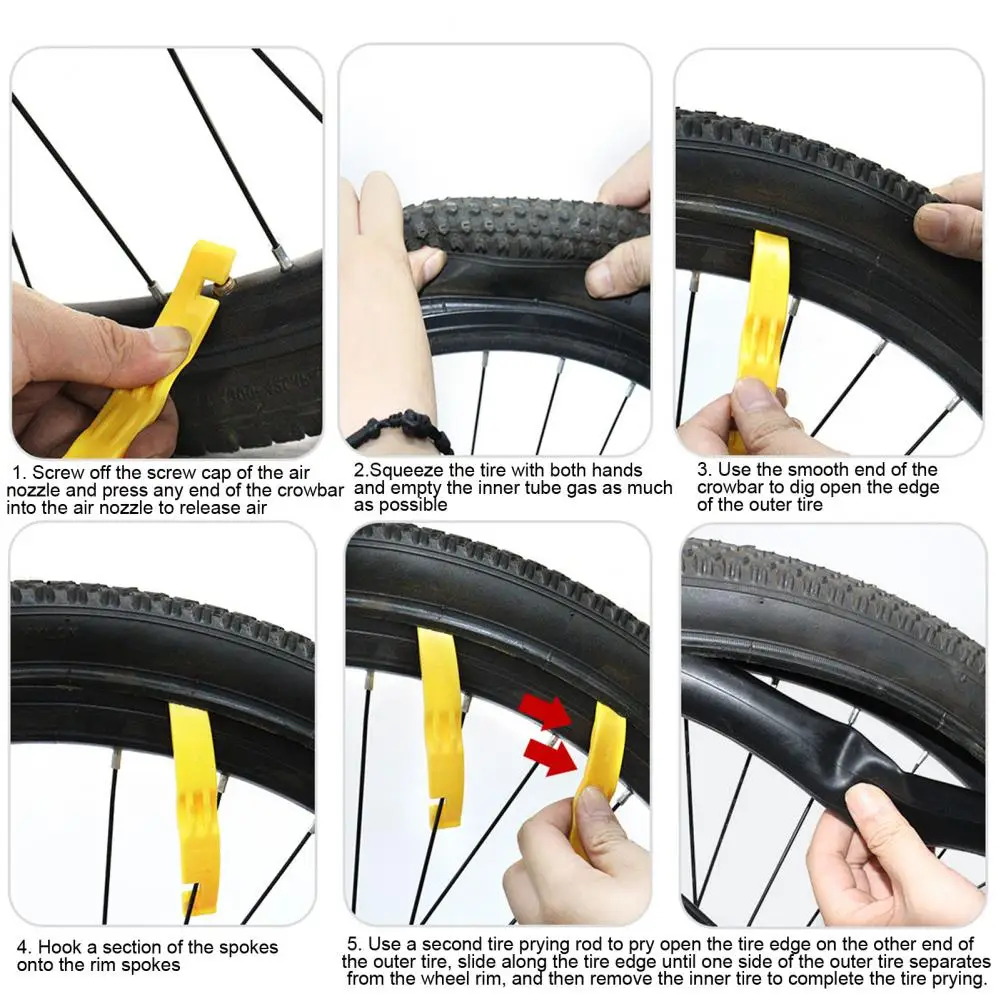 1. Screw off the screw cap of the air nozzle and press any end of the crowbar into the air nozzle to release air

2.Squeeze the tire with both hands and empty the inner tube gas as much as possible

3. Use the smooth end of the crowbar to dig open the edge of the outer tire

4. Hook a section of the spokes onto the rim spokes

5. Use a second tire prying rod to pry open the tire edge on the other end of the outer tire, slide along the tire edge until one side of the outer tire separates from the wheel rim, and then remove the inner tire to complete the tire prying.