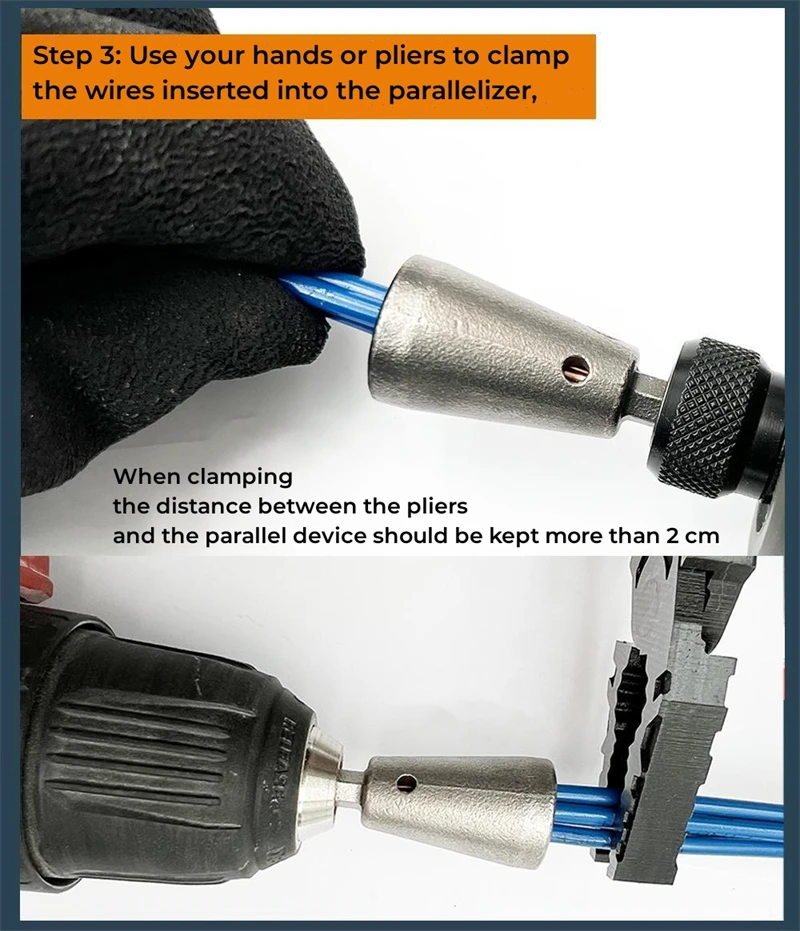 Step 3: Use your hands or pliers to clamp the wires inserted into the parallelizer,

When clamping
the distance between the pliers
and the parallel device should be kept more than 2 cm