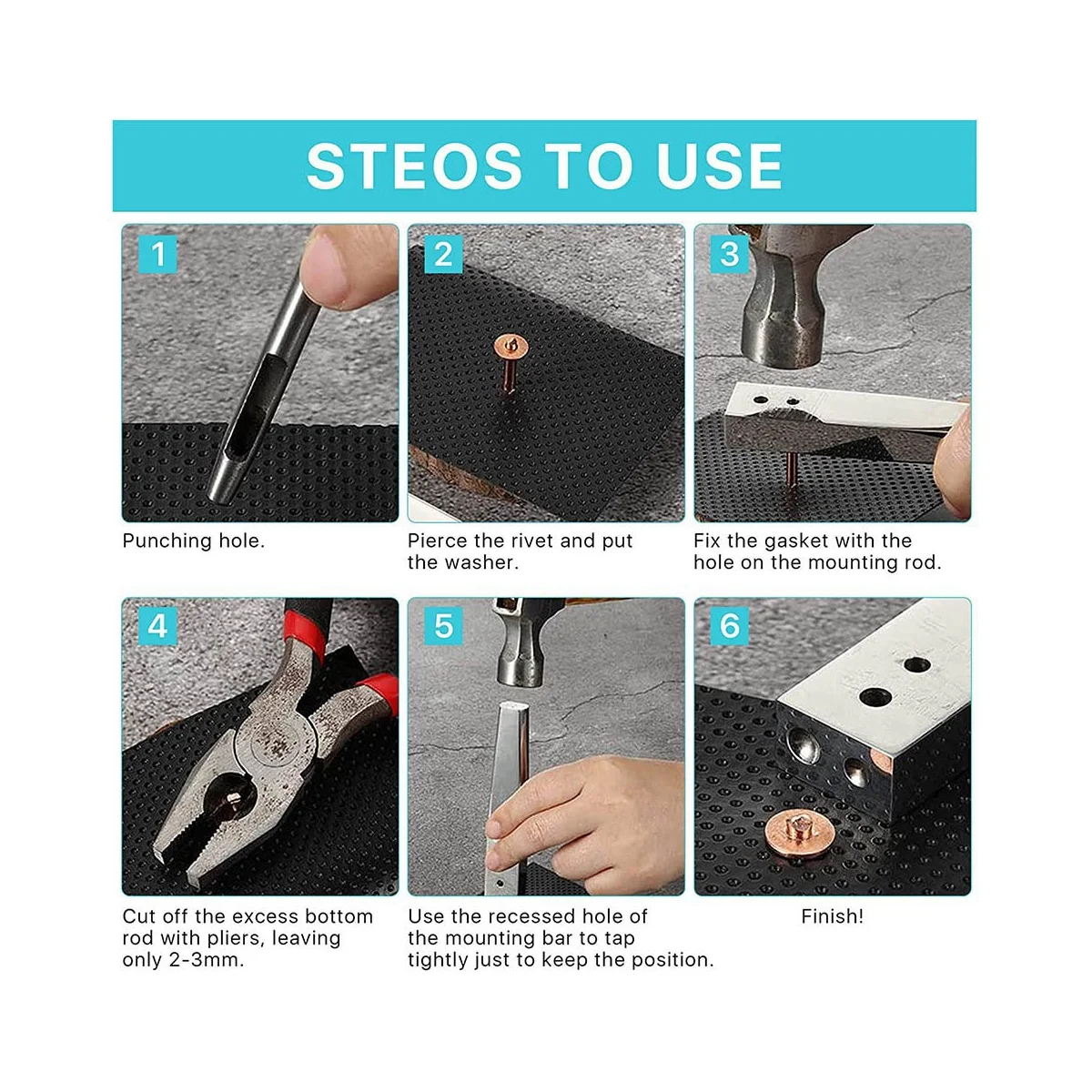 STEOS TO USE

1

Punching hole.

2

Pierce the rivet and put the washer.

3

Fix the gasket with the hole on the mounting rod.

4

Cut off the excess bottom rod with pliers, leaving only 2-3mm.

5

Use the recessed hole of the mounting bar to tap tightly just to keep the position.

6

Finish!