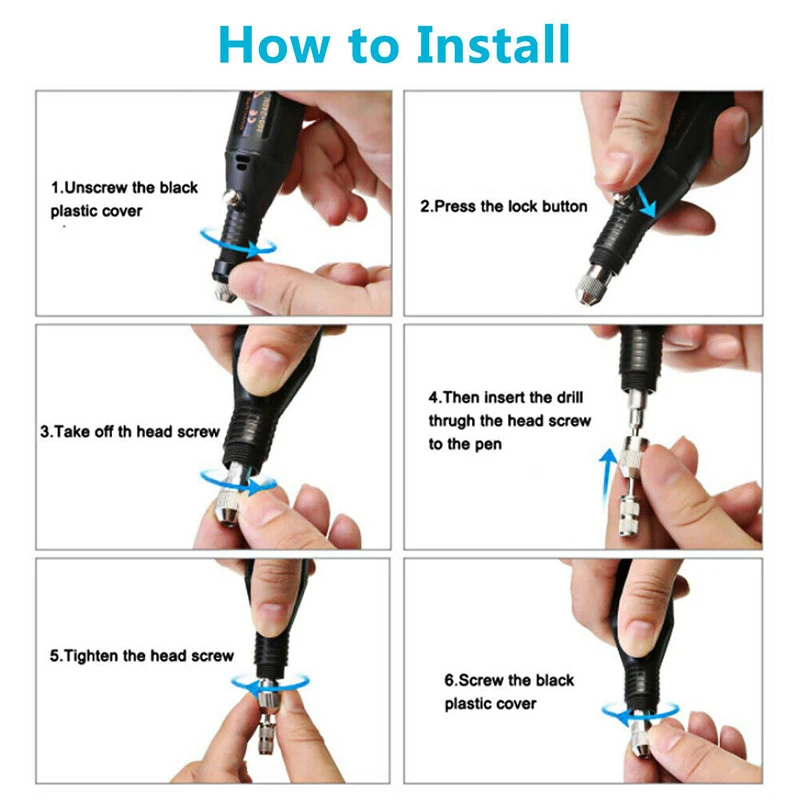 How to Install

1.Unscrew the black plastic cover

2.Press the lock button

3.Take off th head screw

4.Then insert the drill thrugh the head screw to the pen

5.Tighten the head screw

6.Screw the black plastic cover