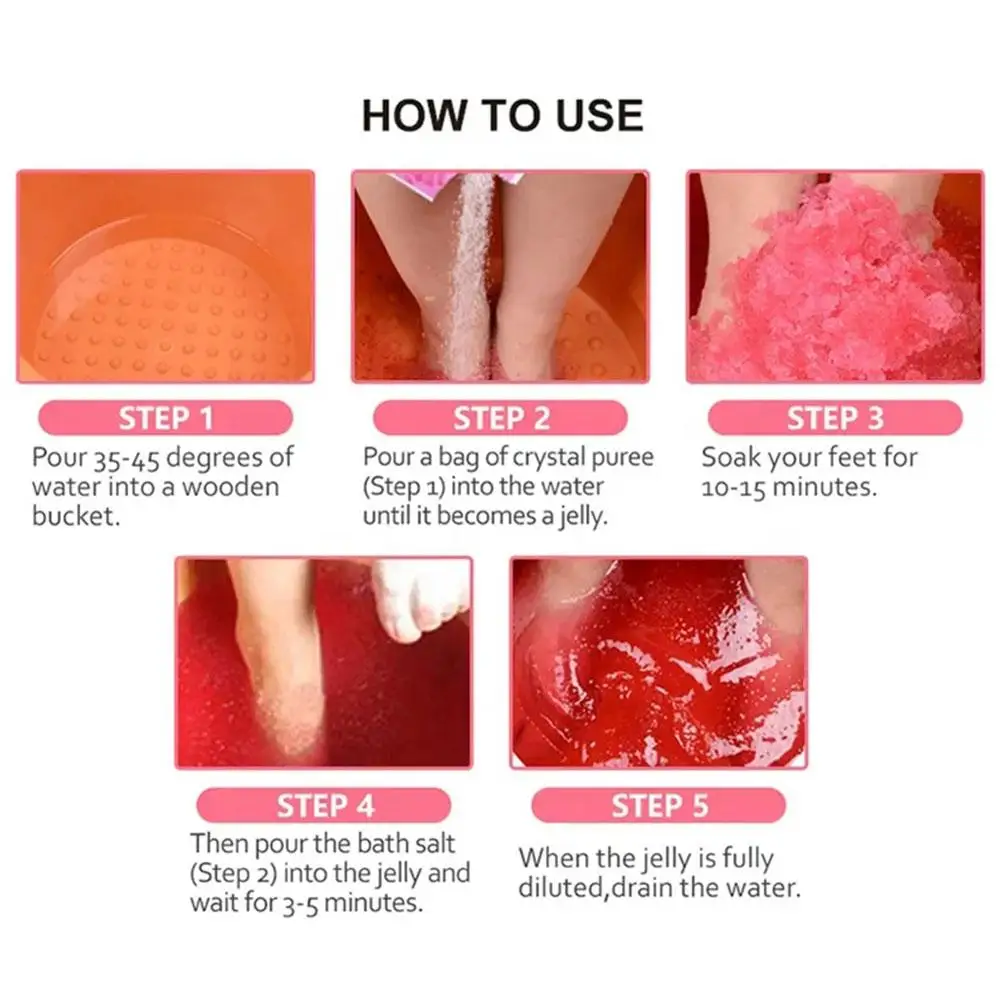 HOW TO USE

STEP 1
Pour 35-45 degrees of water into a wooden bucket.

STEP 2
Pour a bag of crystal puree (Step 1) into the water until it becomes a jelly.

STEP 3
Soak your feet for 10-15 minutes.

STEP 4
Then pour the bath salt (Step 2) into the jelly and wait for 3-5 minutes.

STEP 5
When the jelly is fully diluted,drain the water.