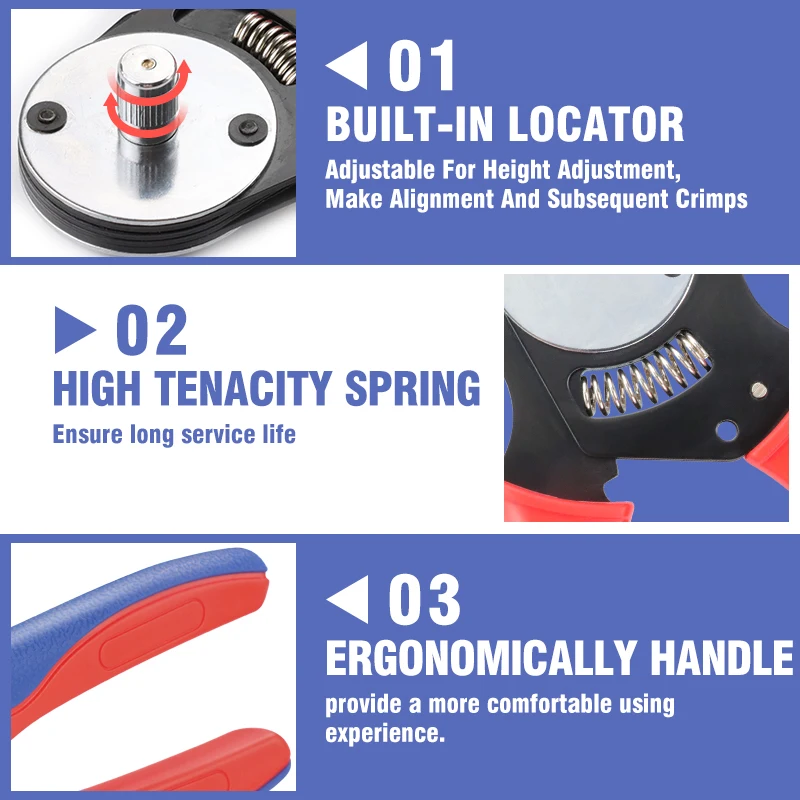 01
BUILT-IN LOCATOR
Adjustable For Height Adjustment, Make Alignment And Subsequent Crimps

02
HIGH TENACITY SPRING
Ensure long service life

03
ERGONOMICALLY HANDLE
provide a more comfortable using experience.