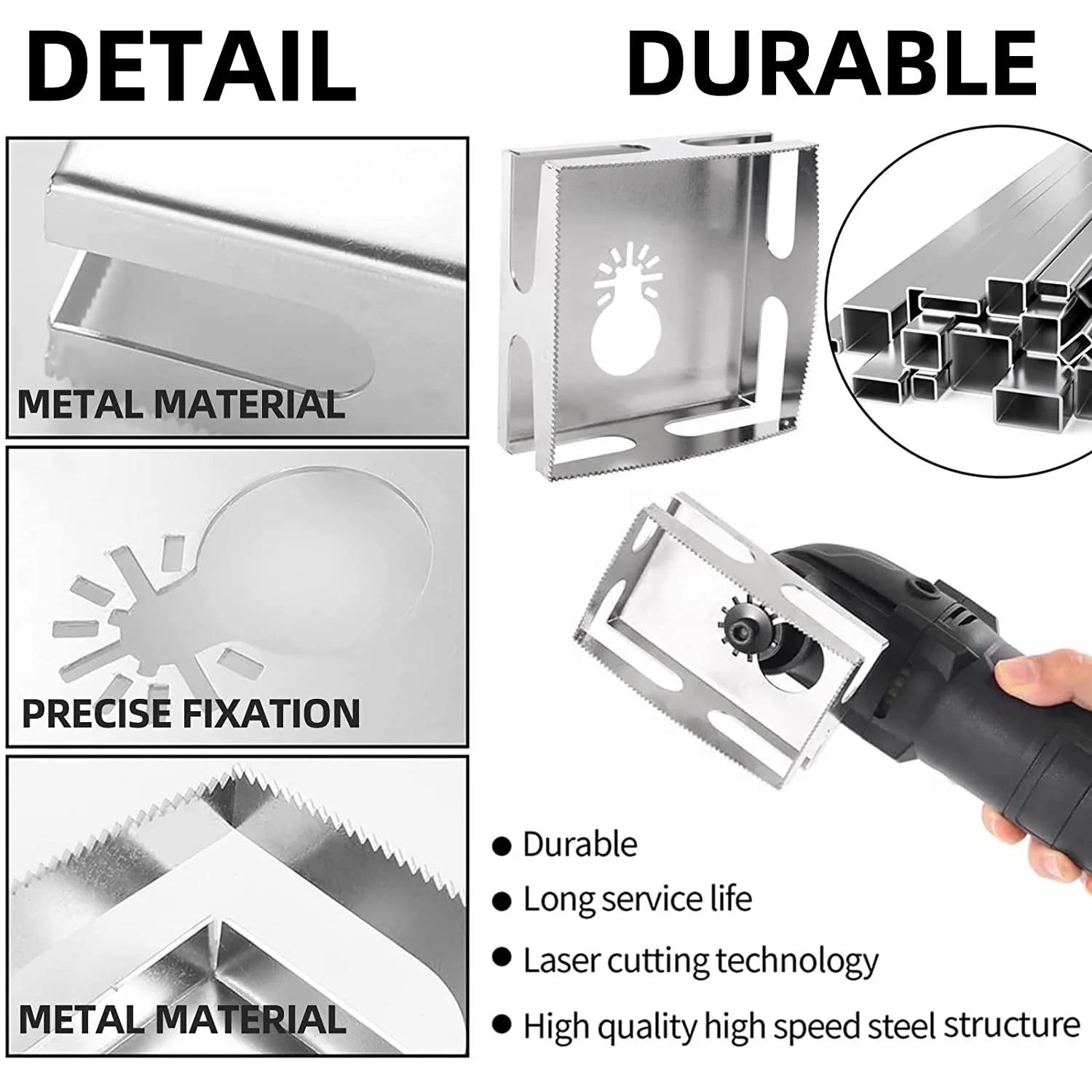 DETAIL

METAL MATERIAL

PRECISE FIXATION

METAL MATERIAL

DURABLE

● Durable
● Long service life
● Laser cutting technology
● High quality high speed steel structure