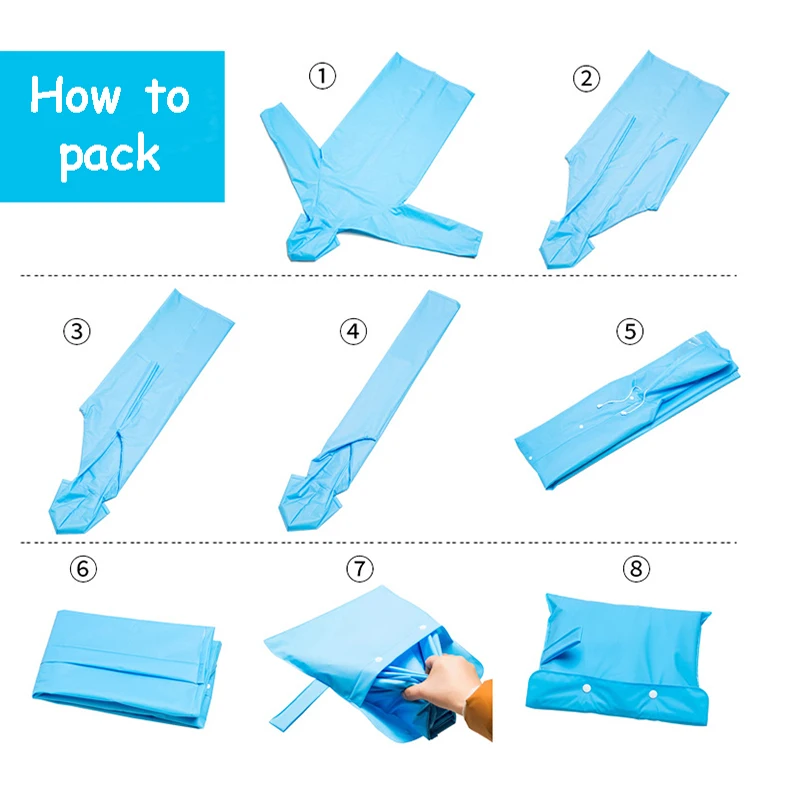 How to pack

①

②

③

④

⑤

⑥

⑦

⑧