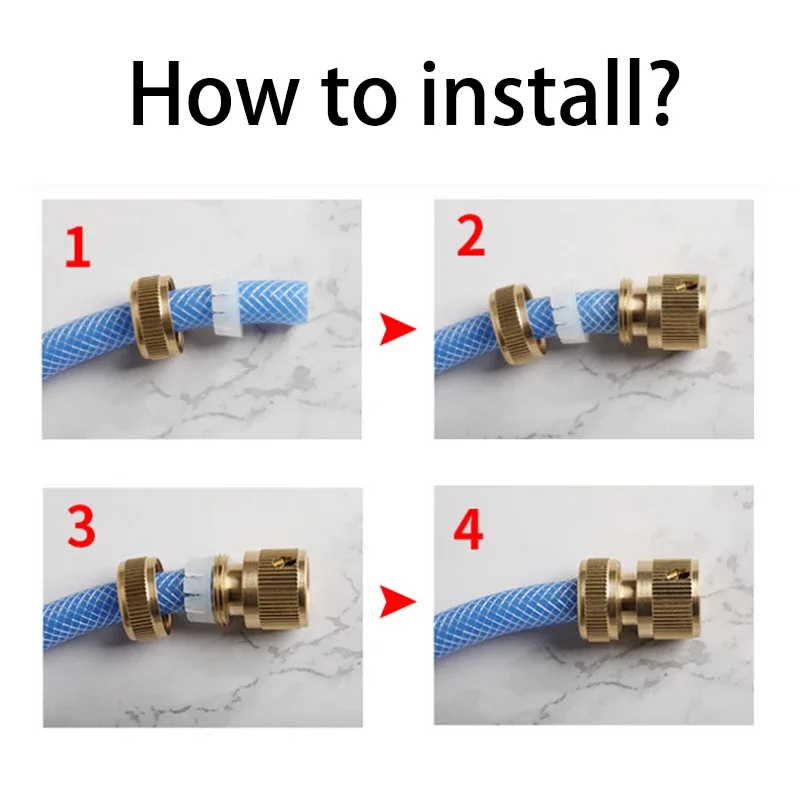 How to install?

1

2

3

4