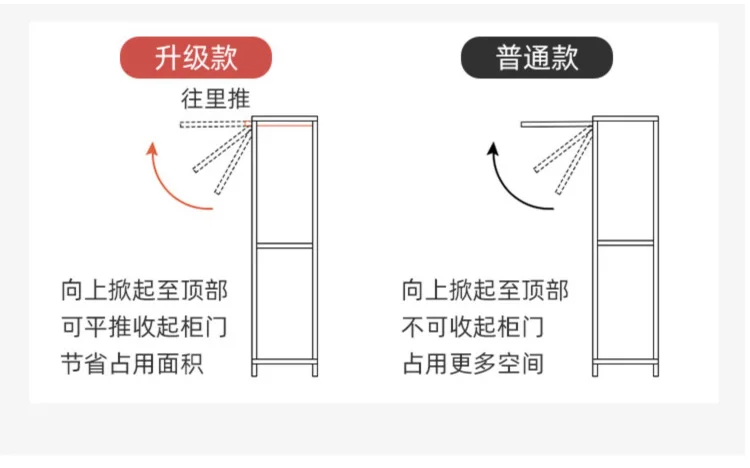 升级款

往里推

向上掀起至顶部
可平推收起柜门
节省占用面积

普通款

向上掀起至顶部
不可收起柜门
占用更多空间