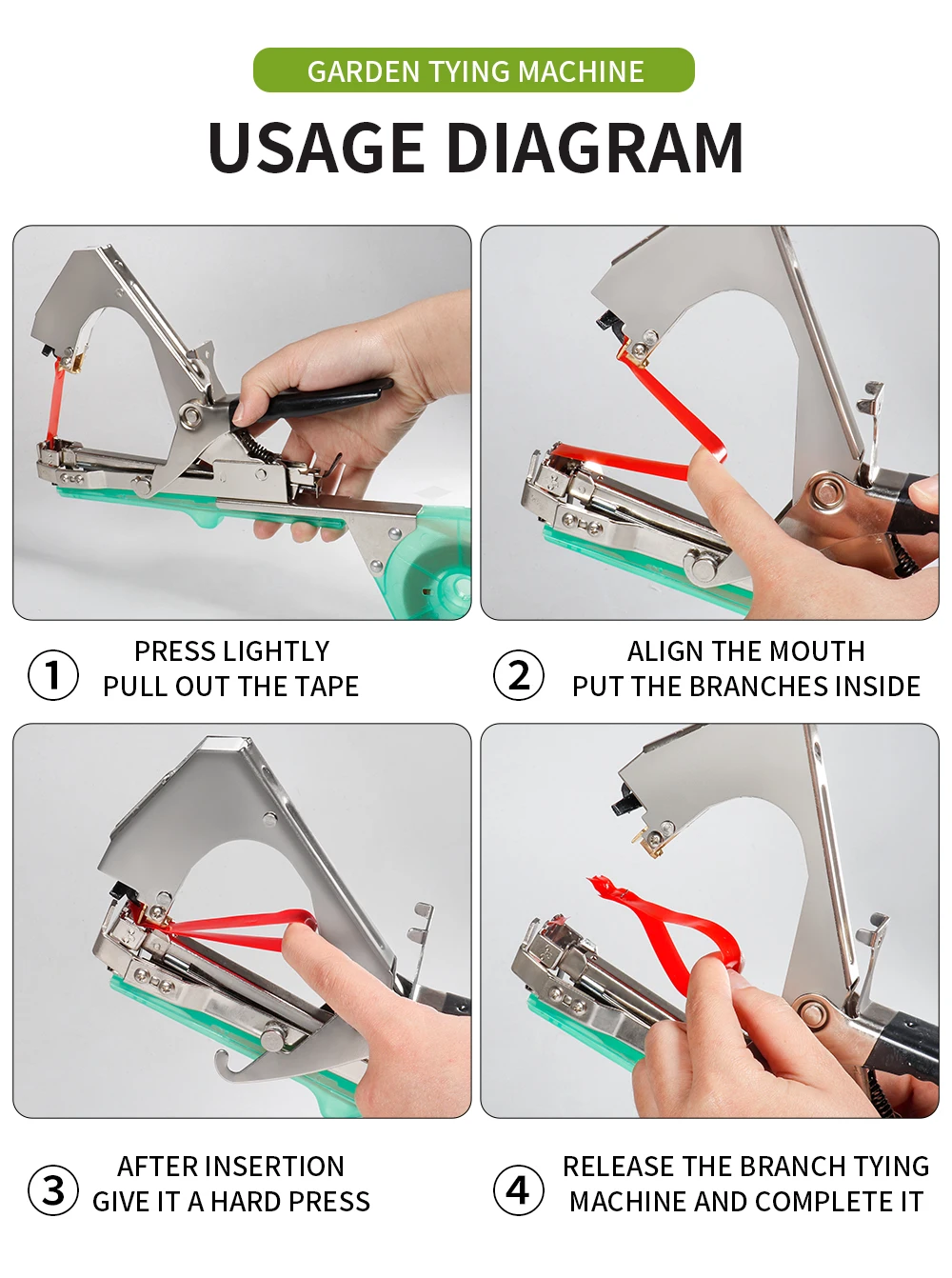 GARDEN TYING MACHINE

USAGE DIAGRAM

1 PRESS LIGHTLY PULL OUT THE TAPE

2 ALIGN THE MOUTH PUT THE BRANCHES INSIDE

3 AFTER INSERTION GIVE IT A HARD PRESS

4 RELEASE THE BRANCH TYING MACHINE AND COMPLETE IT