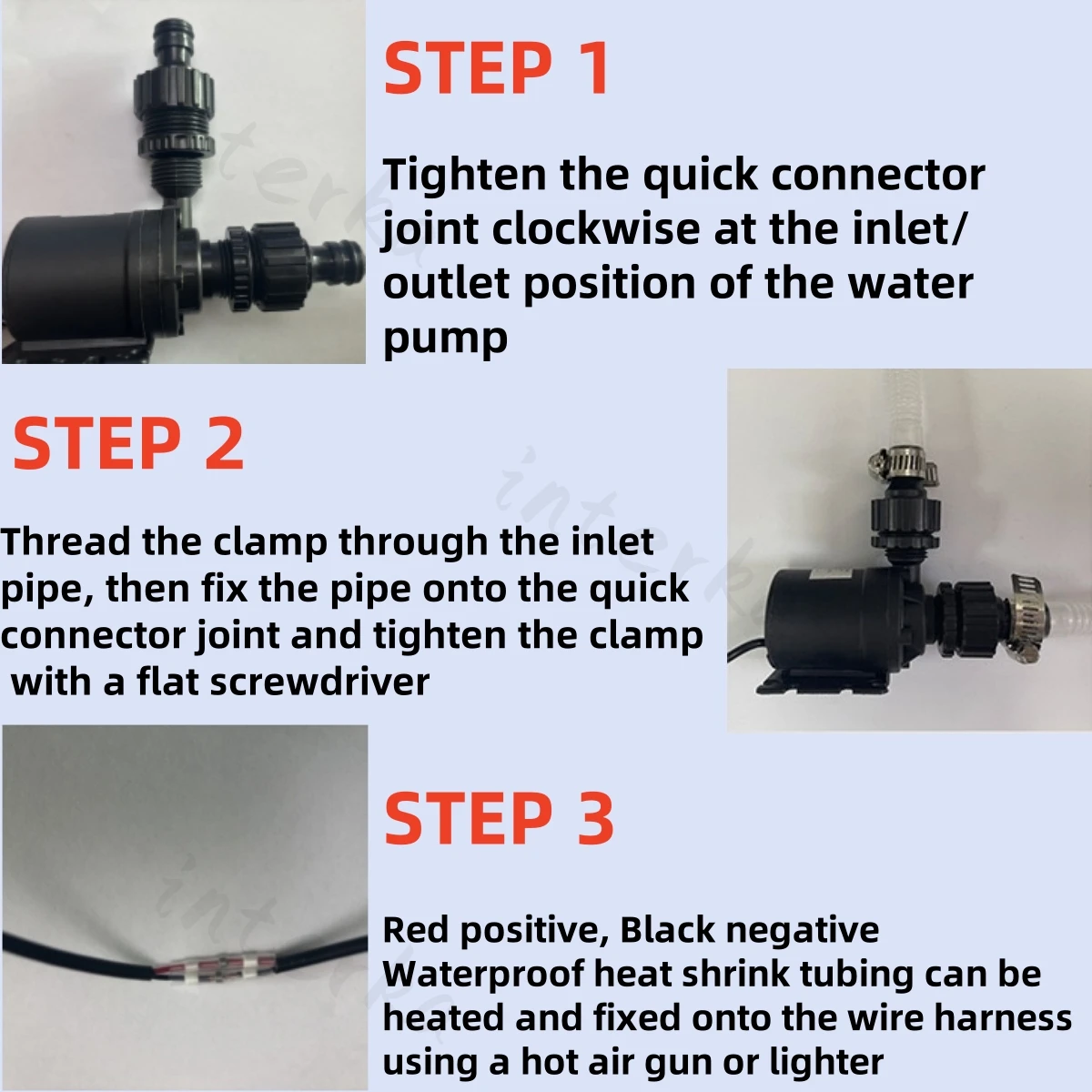 STEP 1

Tighten the quick connector joint clockwise at the inlet/ outlet position of the water pump

STEP 2

Thread the clamp through the inlet pipe, then fix the pipe onto the quick connector joint and tighten the clamp with a flat screwdriver

STEP 3

Red positive, Black negative
Waterproof heat shrink tubing can be heated and fixed onto the wire harness using a hot air gun or lighter