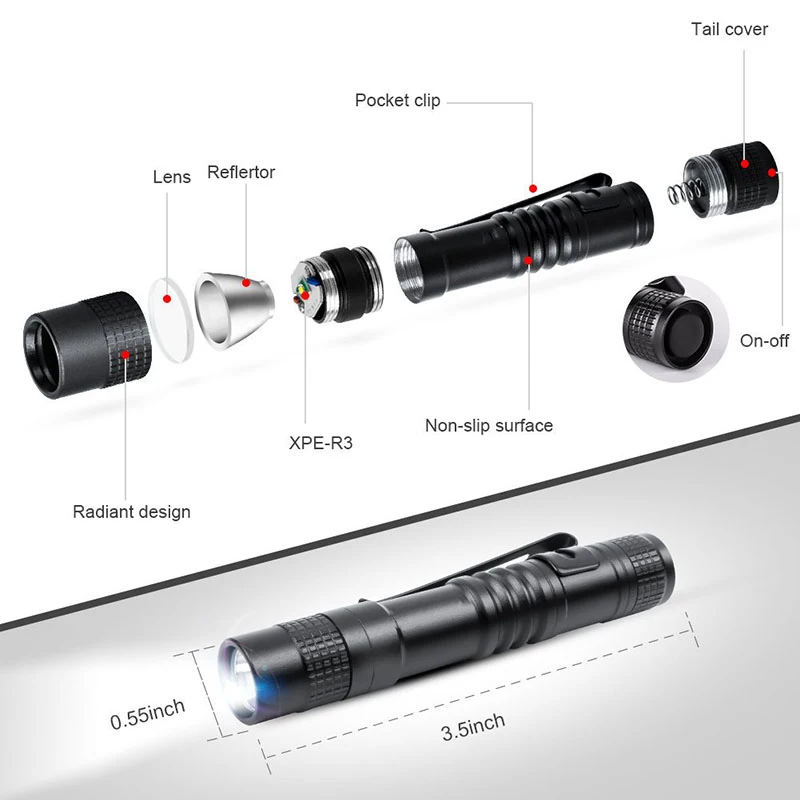 Tail cover

Pocket clip

Lens

Reflertor

On-off

XPE-R3

Non-slip surface

Radiant design

0.55inch

3.5inch