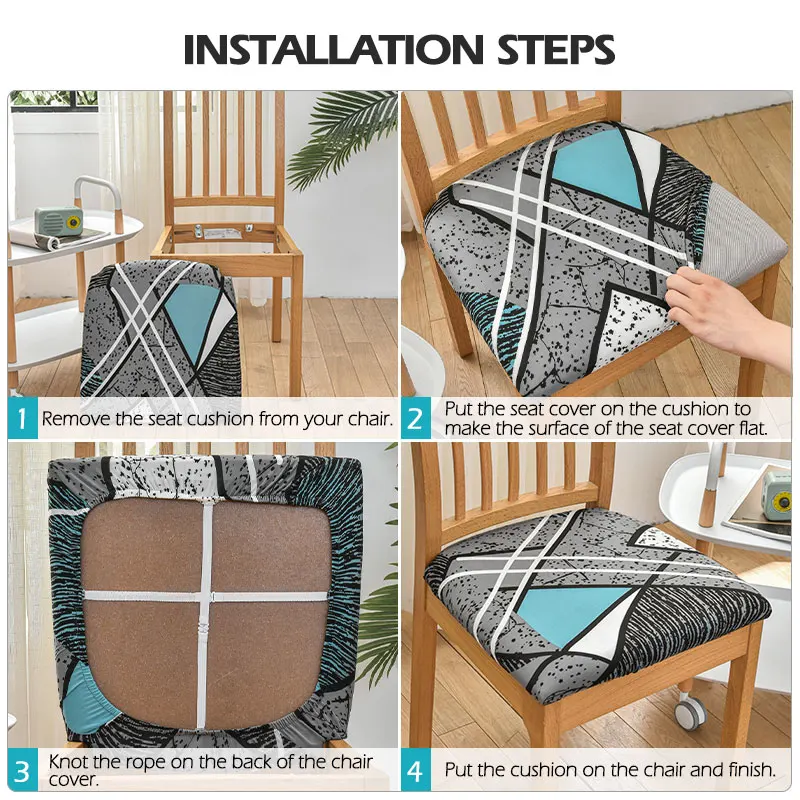 INSTALLATION STEPS

1 Remove the seat cushion from your chair.

2 Put the seat cover on the cushion to make the surface of the seat cover flat.

3 Knot the rope on the back of the chair cover.

4 Put the cushion on the chair and finish.