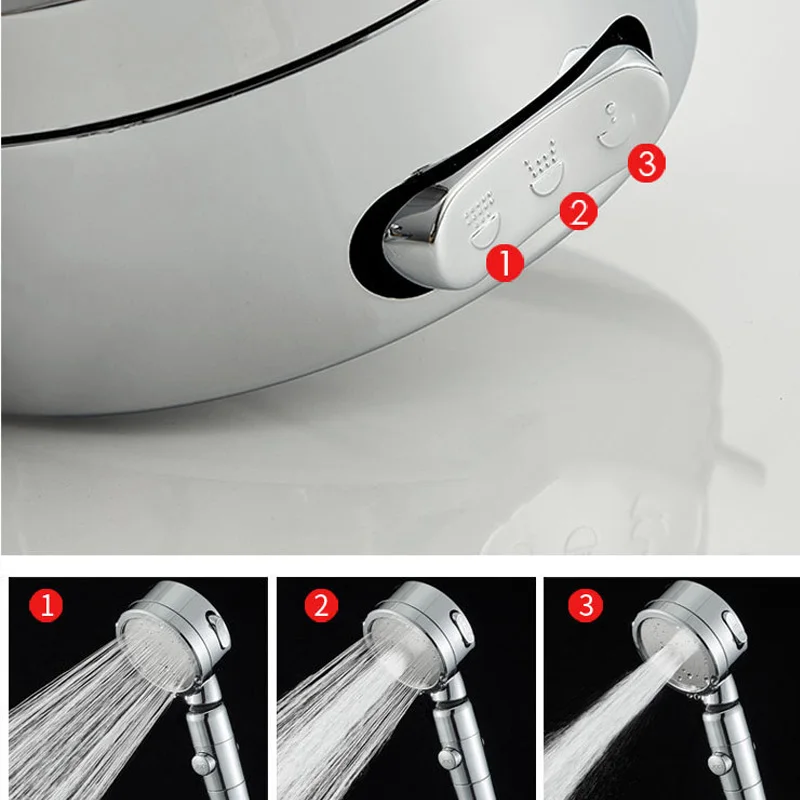 3
2
1
1
2
3