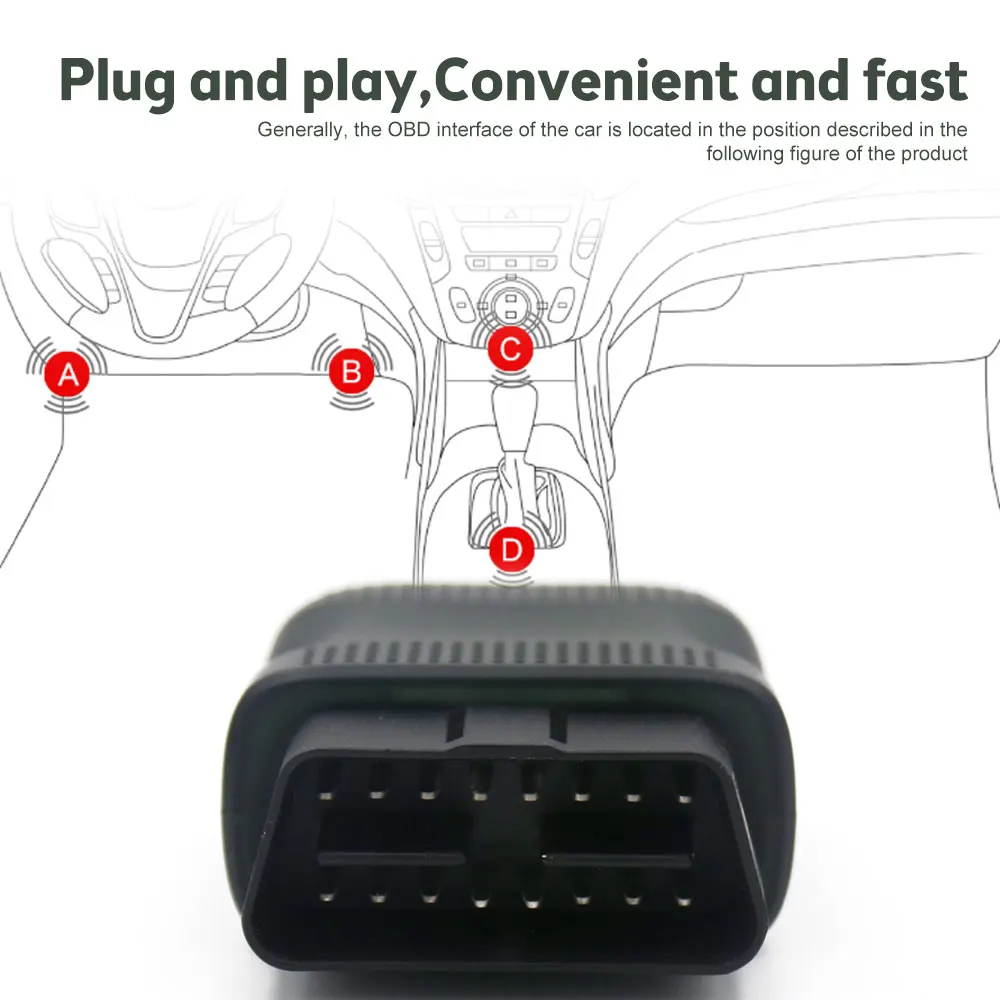 Plug and play,Convenient and fast

Generally, the OBD interface of the car is located in the position described in the following figure of the product

A

B

C

D