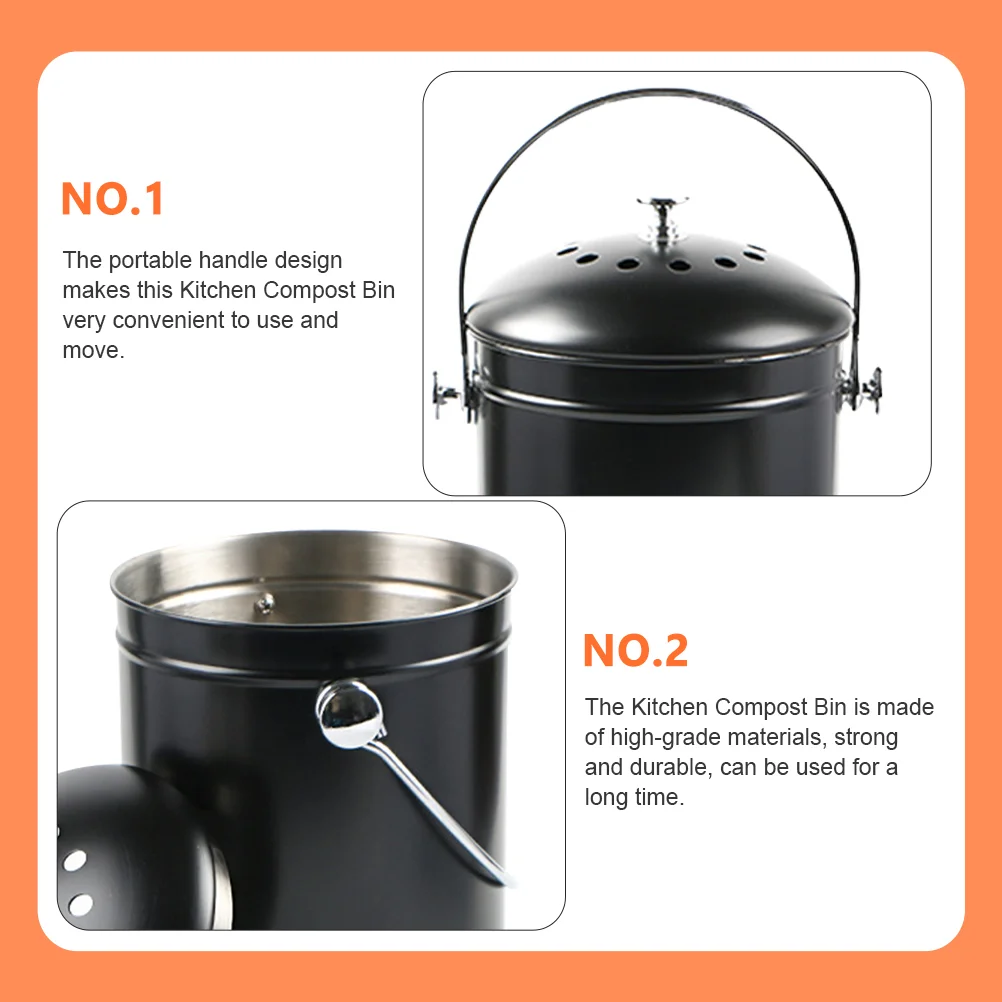 NO.1

The portable handle design makes this Kitchen Compost Bin very convenient to use and move.

NO.2

The Kitchen Compost Bin is made of high-grade materials, strong and durable, can be used for a long time.