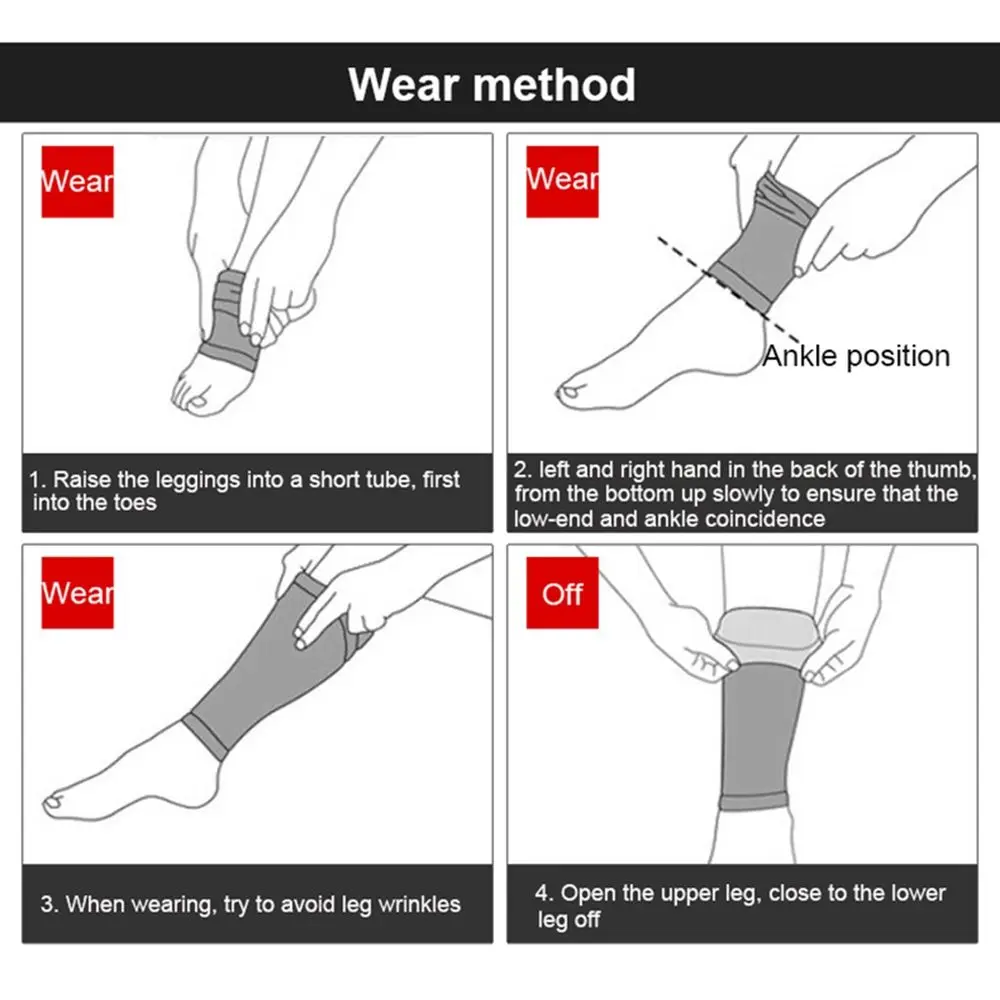 Wear method

Wear

1. Raise the leggings into a short tube, first into the toes

Wear

Ankle position

2. left and right hand in the back of the thumb, from the bottom up slowly to ensure that the low-end and ankle coincidence

Wear

3. When wearing, try to avoid leg wrinkles

Off

4. Open the upper leg, close to the lower leg off